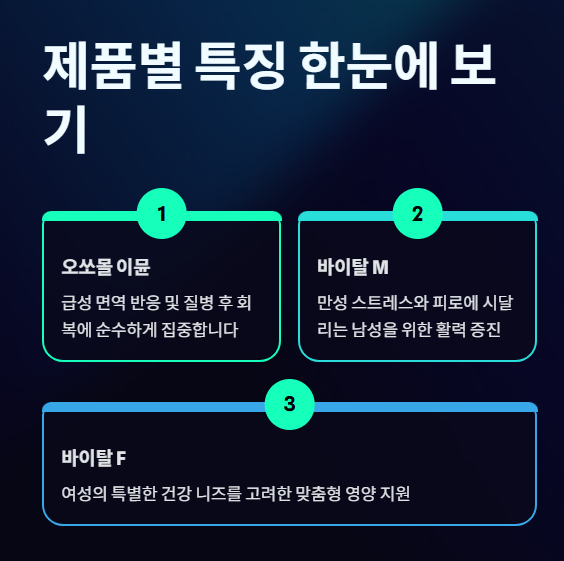 제품별 특징 한눈에 보기

1

오쏘몰 이뮨

급성 면역 반응 및 질병 후 회복에 순수하게 집중합니다

2

바이탈 M

만성 스트레스와 피로에 시달리는 남성을 위한 활력 증진

3

바이탈 F

여성의 특별한 건강 니즈를 고려한 맞춤형 영양 지원