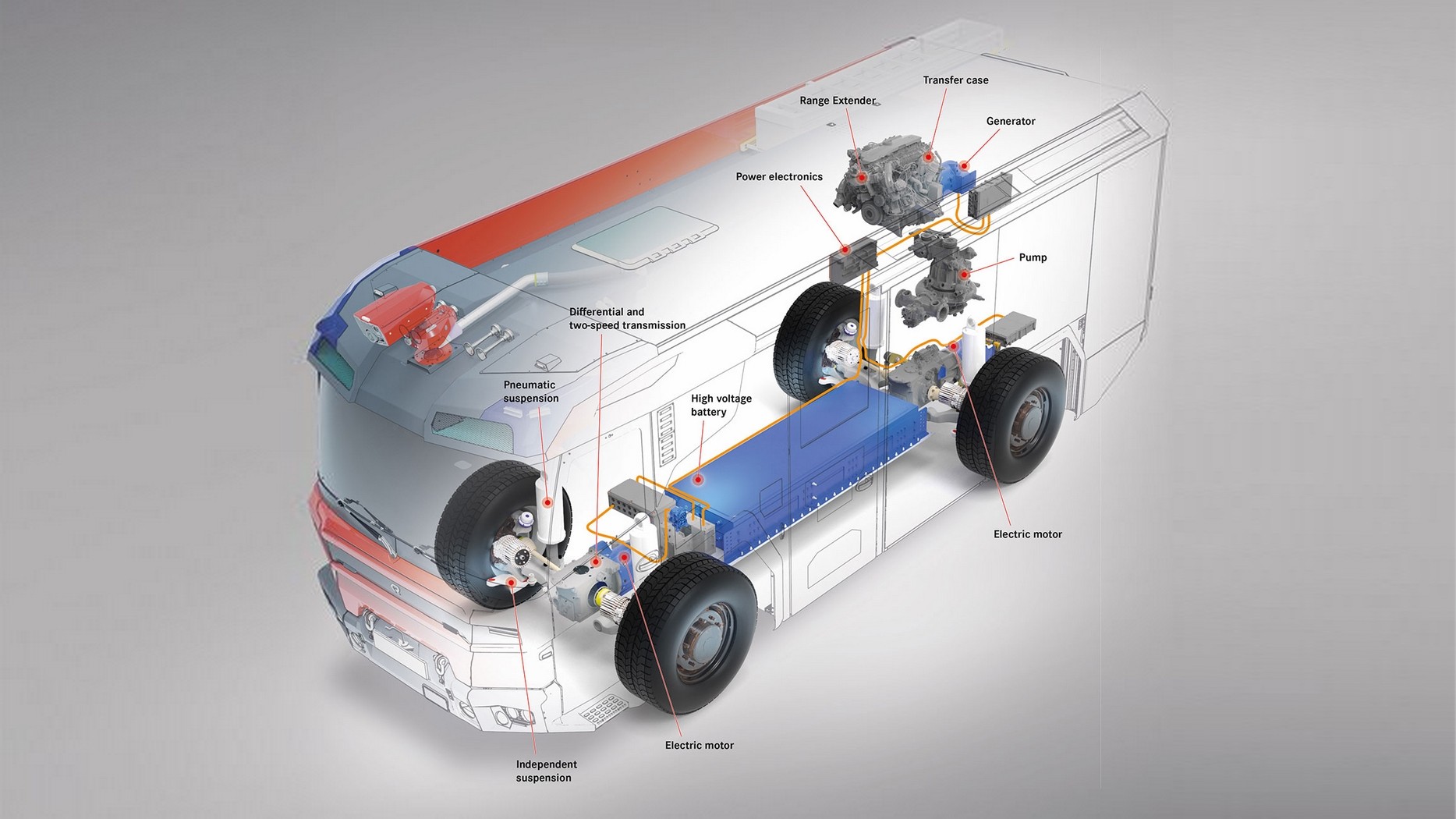 Transfer case

Range Extender

Generator

Power electronics

Pump

Differential and two-speed transmission

Pneumatic suspension

High voltage battery

Electric motor

Electric motor

Independent suspension