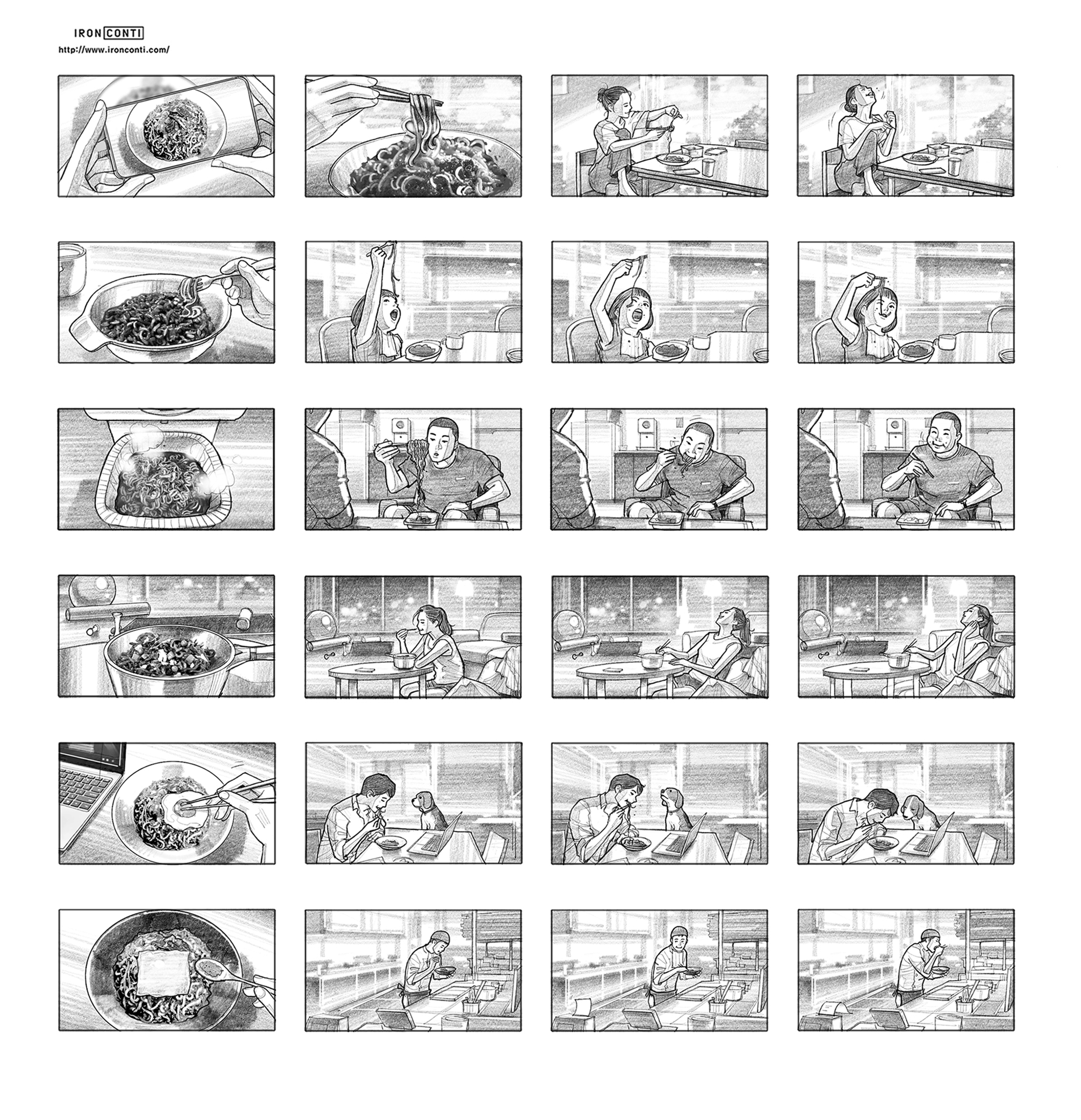 IRON CONTI
http://www.ironconti.com/