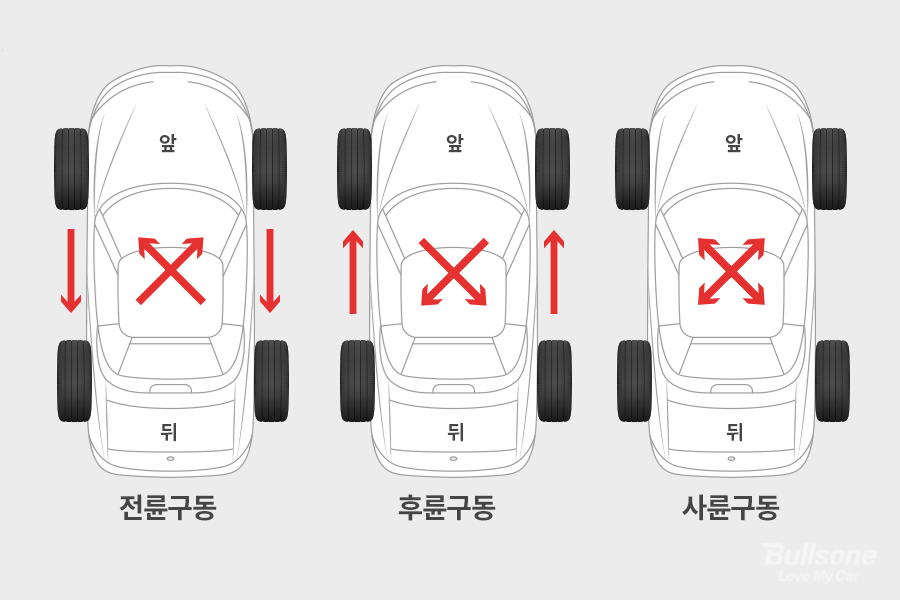 앞
뒤
전륜구동

앞
뒤
후륜구동

앞
뒤
사륜구동

Bullsone
Love My Car