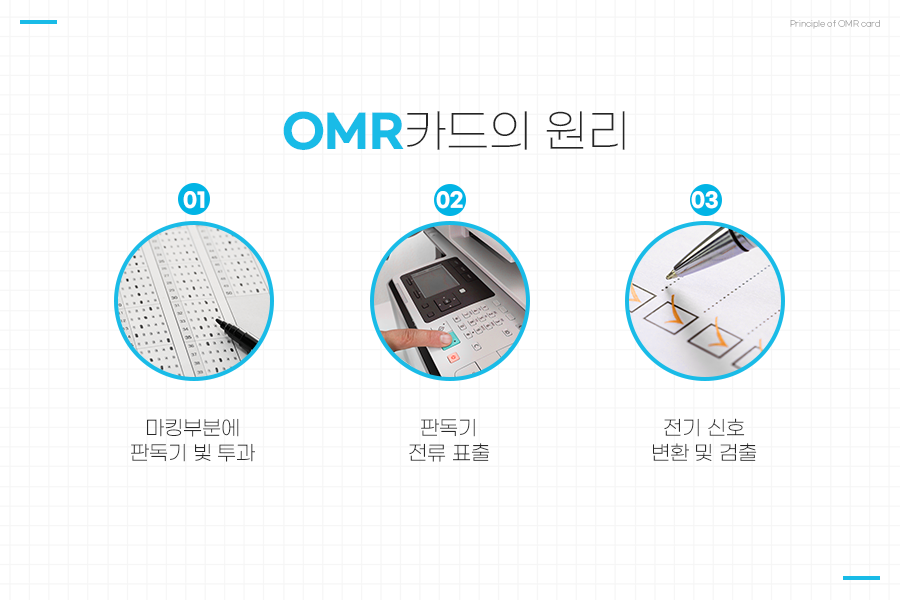 Principle of OMR card

OMR카드의 원리

01

마킹부분에
판독기 빛 투과

02

판독기
전류 표출

03

전기 신호
변환 및 검출