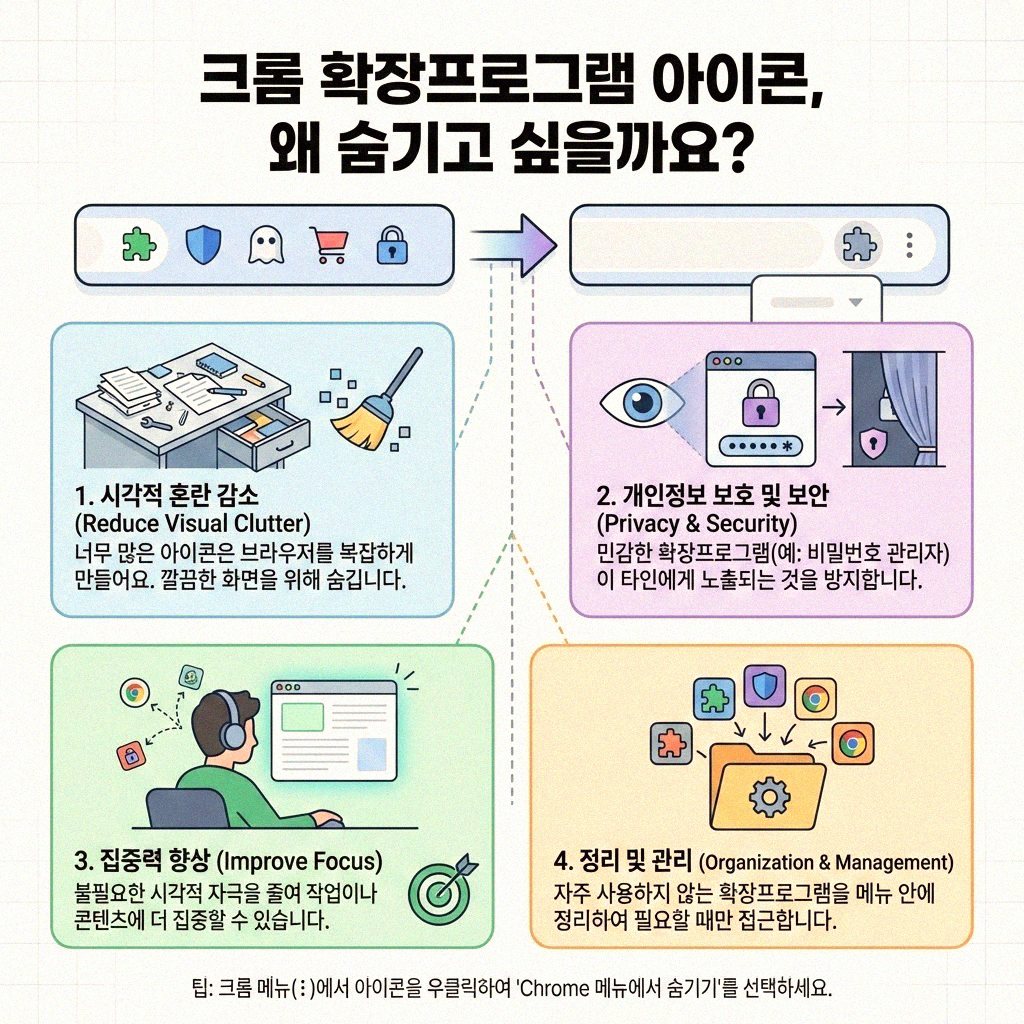 크롬 확장프로그램 아이콘,
왜 숨기고 싶을까요?

1. 시각적 혼란 감소
(Reduce Visual Clutter)
너무 많은 아이콘은 브라우저를 복잡하게 만들어요. 깔끔한 화면을 위해 숨깁니다.

2. 개인정보 보호 및 보안
(Privacy & Security)
민감한 확장프로그램(예: 비밀번호 관리자)이 타인에게 노출되는 것을 방지합니다.

3. 집중력 향상 (Improve Focus)
불필요한 시각적 자극을 줄여 작업이나 콘텐츠에 더 집중할 수 있습니다.

4. 정리 및 관리 (Organization & Management)
자주 사용하지 않는 확장프로그램을 메뉴 안에 정리하여 필요할 때만 접근합니다.

팁: 크롬 메뉴(⋮)에서 아이콘을 우클릭하여 'Chrome 메뉴에서 숨기기'를 선택하세요.