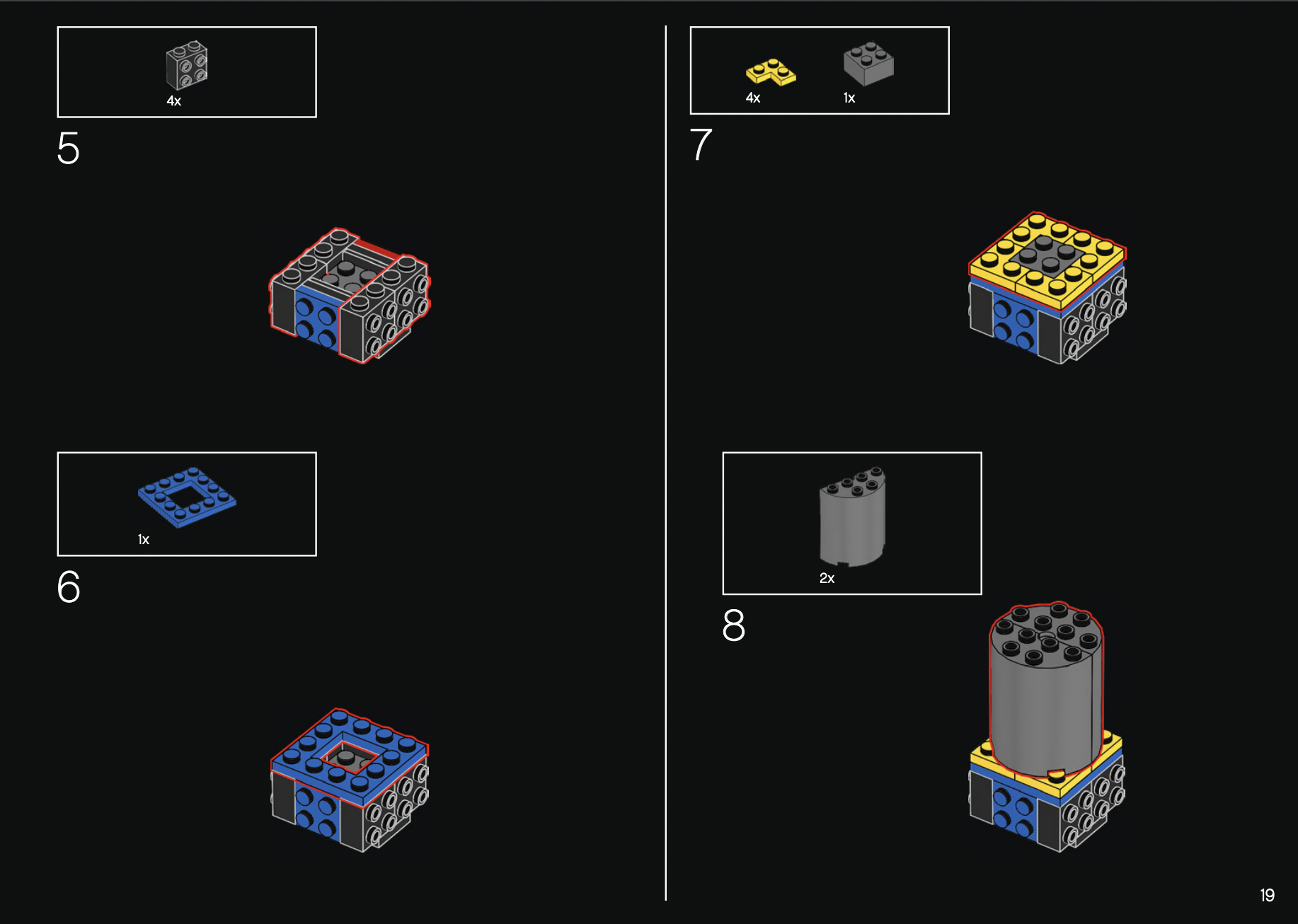 4x

5

1x

6

4x 1x

7

2x

8

19