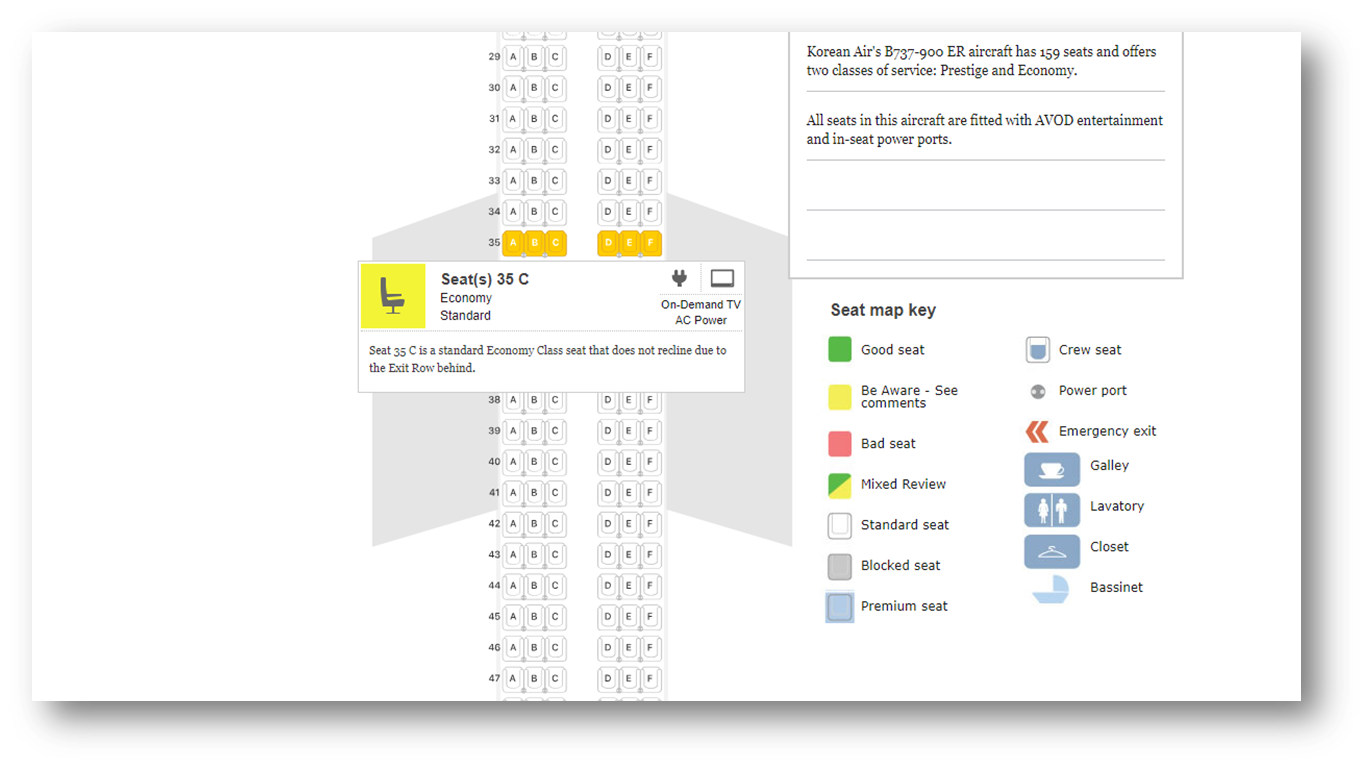 29 A B C D E F
30 A B C D E F
31 A B C D E F
32 A B C D E F
33 A B C D E F
34 A B C D E F
35 A B C D E F

Seat(s) 35 C
Economy
Standard

On-Demand TV
AC Power

Seat 35 C is a standard Economy Class seat that does not recline due to the Exit Row behind.

38 A B C D E F
39 A B C D E F
40 A B C D E F
41 A B C D E F
42 A B C D E F
43 A B C D E F
44 A B C D E F
45 A B C D E F
46 A B C D E F
47 A B C D E F

Korean Air's B737-900 ER aircraft has 159 seats and offers two classes of service: Prestige and Economy.

All seats in this aircraft are fitted with AVOD entertainment and in-seat power ports.

Seat map key

Good seat
Be Aware - See comments
Bad seat
Mixed Review
Standard seat
Blocked seat
Premium seat
Crew seat
Power port
Emergency exit
Galley
Lavatory
Closet
Bassinet