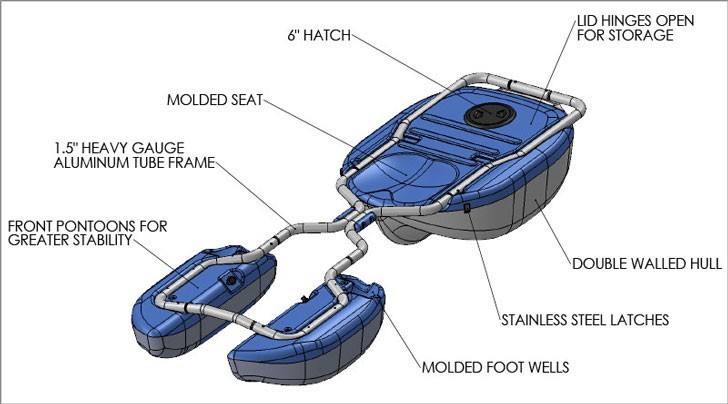 6" HATCH

LID HINGES OPEN FOR STORAGE

MOLDED SEAT

1.5" HEAVY GAUGE ALUMINUM TUBE FRAME

FRONT PONTOONS FOR GREATER STABILITY

DOUBLE WALLED HULL

STAINLESS STEEL LATCHES

MOLDED FOOT WELLS