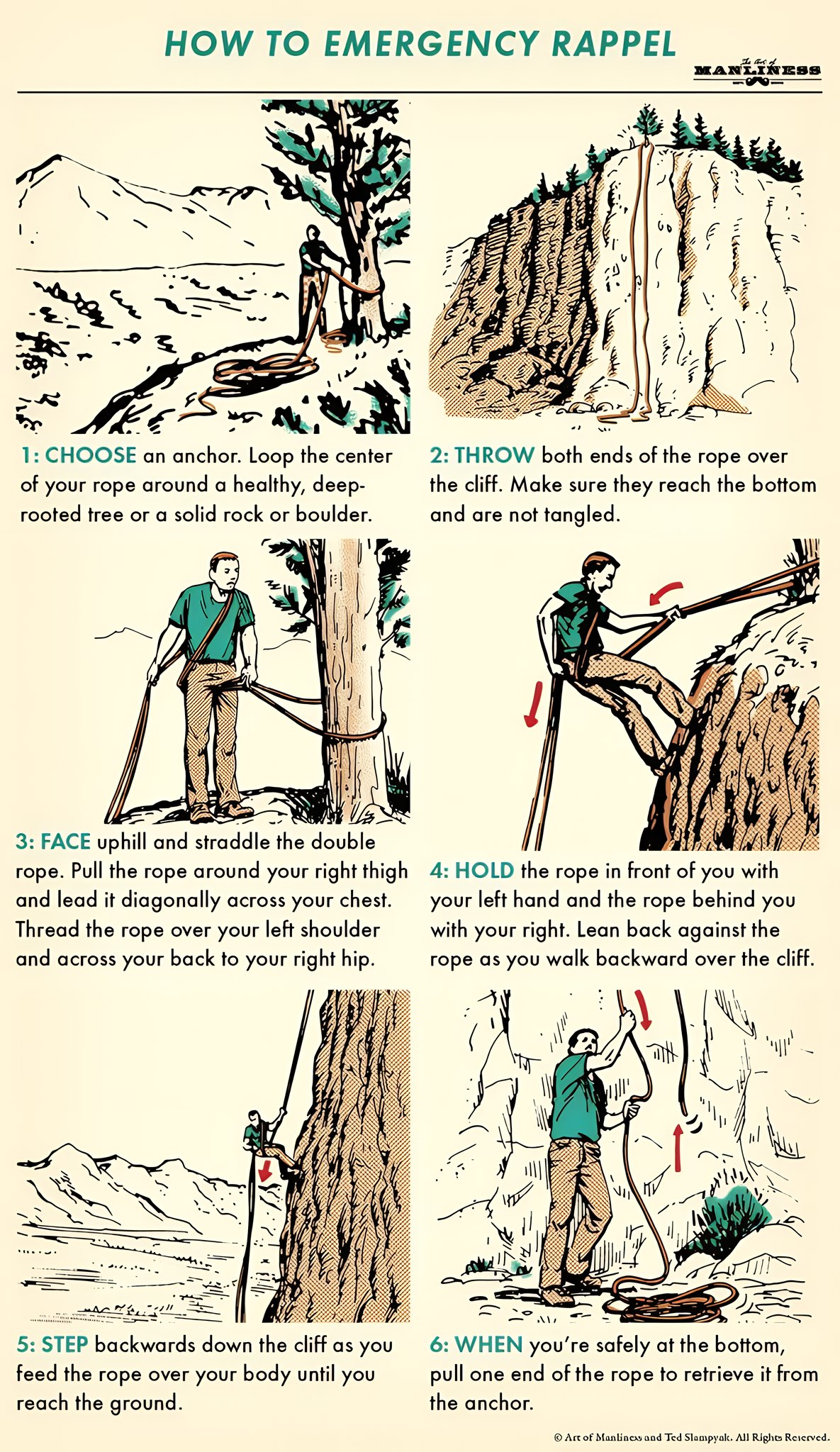 HOW TO EMERGENCY RAPPEL

The Art of MANLINESS

1: CHOOSE an anchor. Loop the center of your rope around a healthy, deep-rooted tree or a solid rock or boulder.

2: THROW both ends of the rope over the cliff. Make sure they reach the bottom and are not tangled.

3: FACE uphill and straddle the double rope. Pull the rope around your right thigh and lead it diagonally across your chest. Thread the rope over your left shoulder and across your back to your right hip.

4: HOLD the rope in front of you with your left hand and the rope behind you with your right. Lean back against the rope as you walk backward over the cliff.

5: STEP backwards down the cliff as you feed the rope over your body until you reach the ground.

6: WHEN you're safely at the bottom, pull one end of the rope to retrieve it from the anchor.

© Art of Manliness and Ted Slampyak. All Rights Reserved.