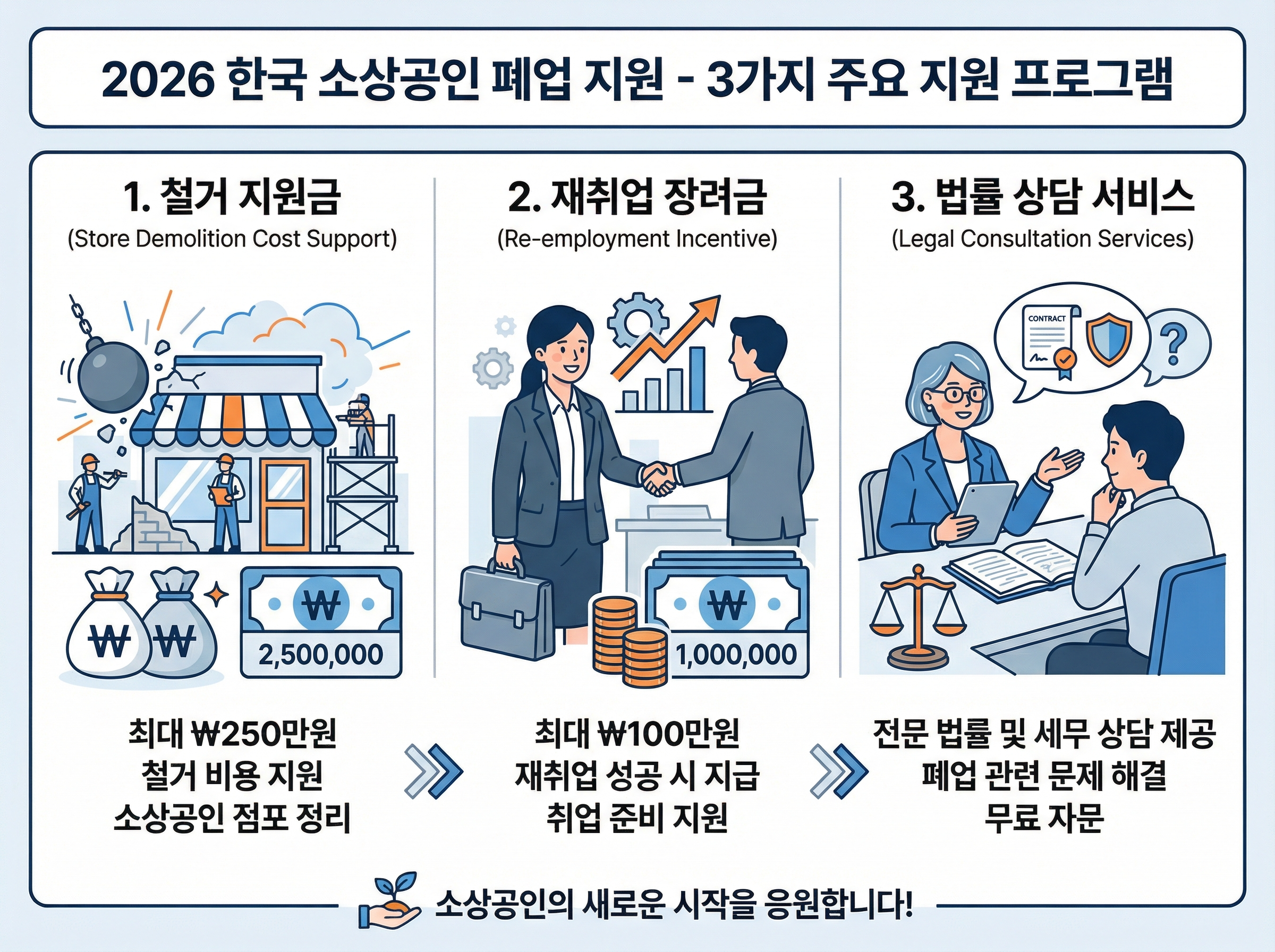 2026 한국 소상공인 폐업 지원 - 3가지 주요 지원 프로그램

1. 철거 지원금
(Store Demolition Cost Support)

₩ ₩

₩

2,500,000

최대 ₩250만원
철거 비용 지원
소상공인 점포 정리

2. 재취업 장려금
(Re-employment Incentive)

₩

1,000,000

최대 ₩100만원
재취업 성공 시 지급
취업 준비 지원

3. 법률 상담 서비스
(Legal Consultation Services)

CONTRACT

?

전문 법률 및 세무 상담 제공
폐업 관련 문제 해결
무료 자문

소상공인의 새로운 시작을 응원합니다!