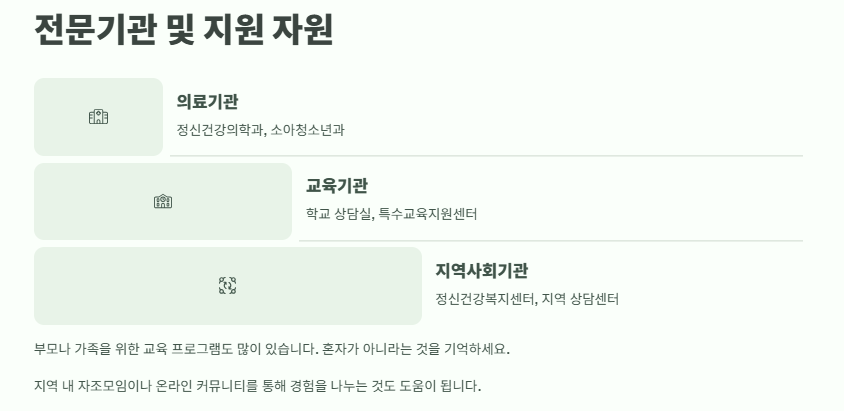 전문기관 및 지원 자원

의료기관

정신건강의학과, 소아청소년과

교육기관

학교 상담실, 특수교육지원센터

지역사회기관

정신건강복지센터, 지역 상담센터

부모나 가족을 위한 교육 프로그램도 많이 있습니다. 혼자가 아니라는 것을 기억하세요.

지역 내 자조모임이나 온라인 커뮤니티를 통해 경험을 나누는 것도 도움이 됩니다.