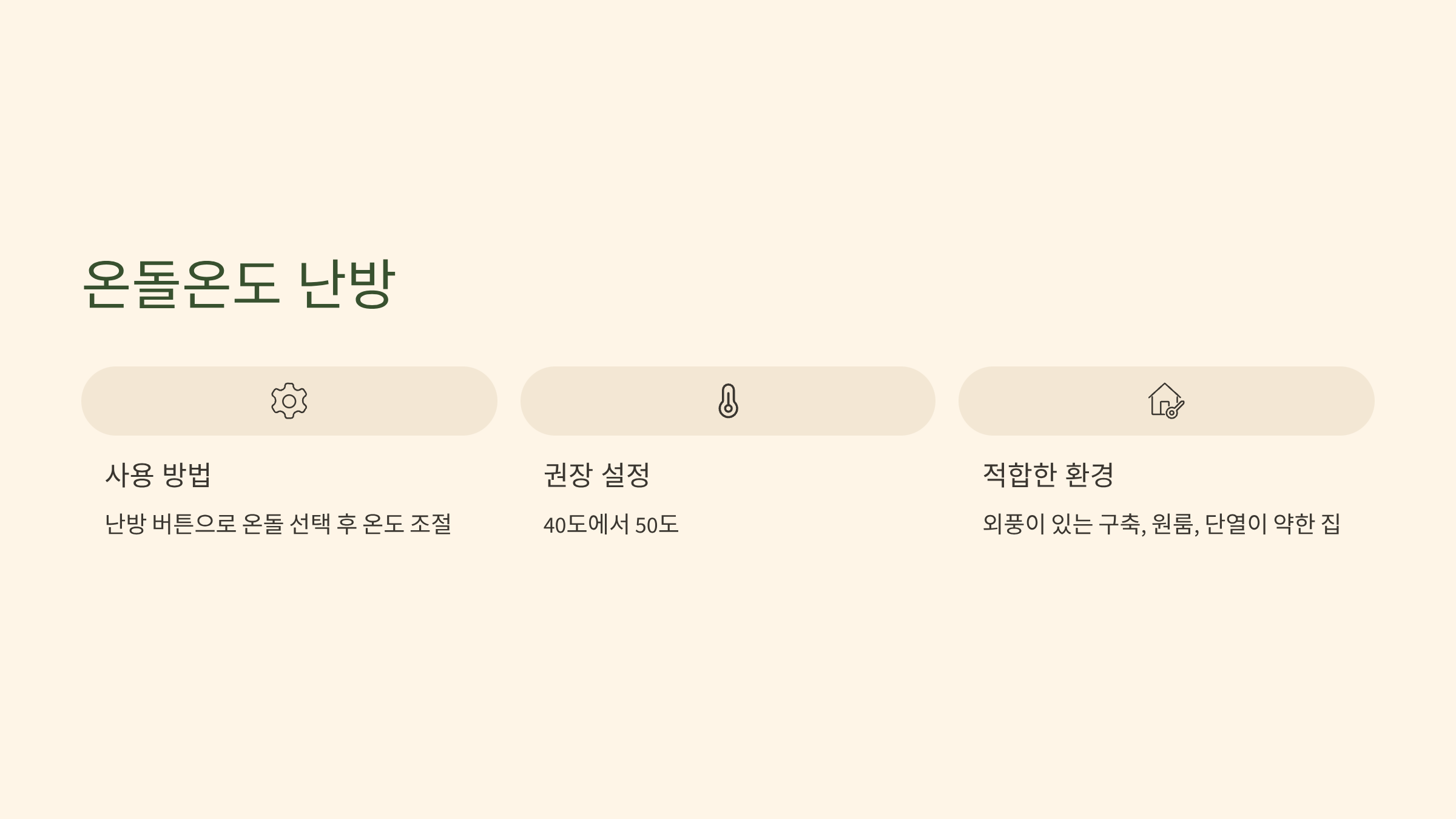 온돌온도 난방

사용 방법

난방 버튼으로 온돌 선택 후 온도 조절

권장 설정

40도에서 50도

적합한 환경

외풍이 있는 구축, 원룸, 단열이 약한 집