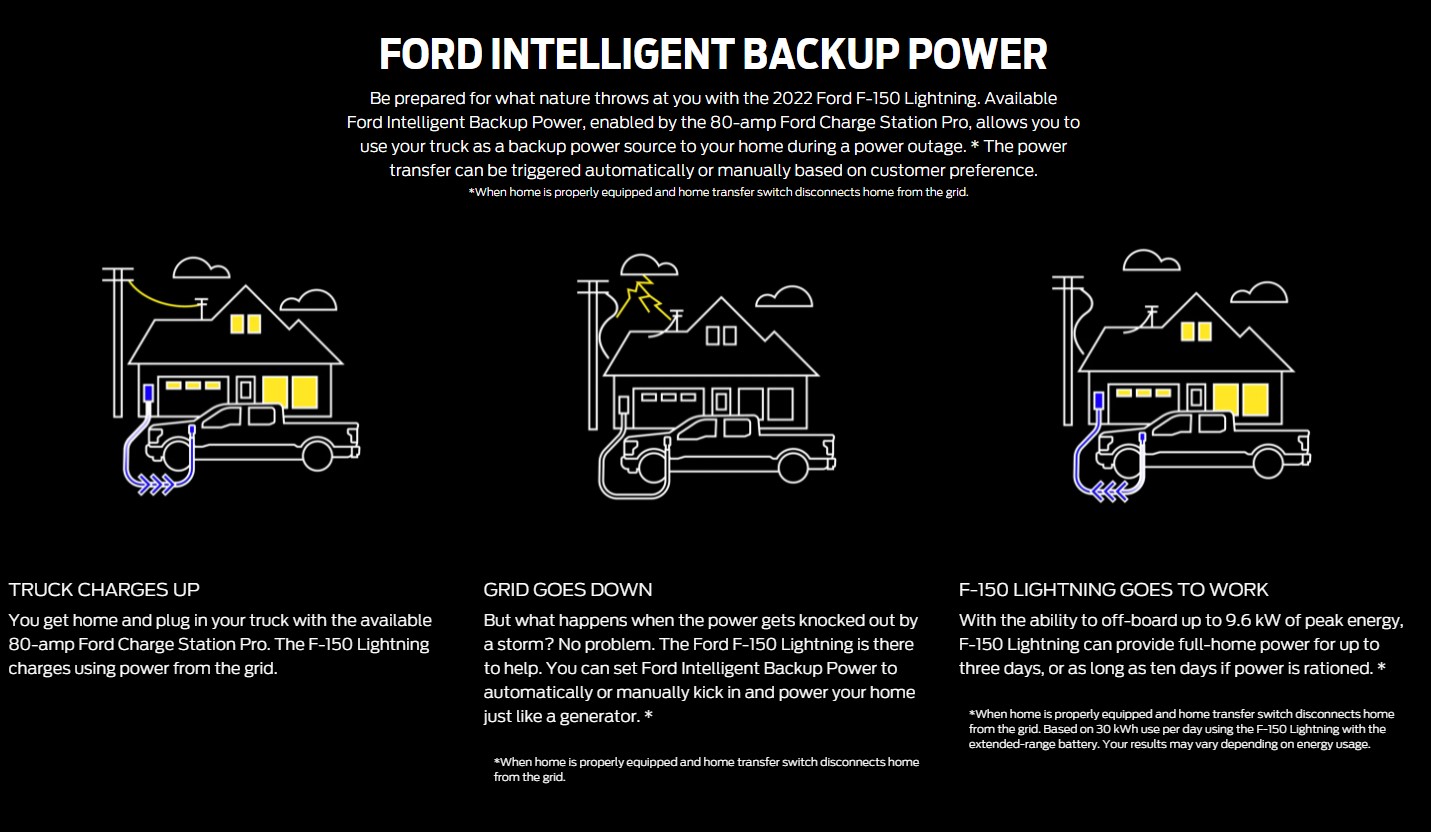 FORD INTELLIGENT BACKUP POWER

Be prepared for what nature throws at you with the 2022 Ford F-150 Lightning. Available Ford Intelligent Backup Power, enabled by the 80-amp Ford Charge Station Pro, allows you to use your truck as a backup power source to your home during a power outage. * The power transfer can be triggered automatically or manually based on customer preference.
*When home is properly equipped and home transfer switch disconnects home from the grid.

TRUCK CHARGES UP
You get home and plug in your truck with the available 80-amp Ford Charge Station Pro. The F-150 Lightning charges using power from the grid.

GRID GOES DOWN
But what happens when the power gets knocked out by a storm? No problem. The Ford F-150 Lightning is there to help. You can set Ford Intelligent Backup Power to automatically or manually kick in and power your home just like a generator. *

*When home is properly equipped and home transfer switch disconnects home from the grid.

F-150 LIGHTNING GOES TO WORK
With the ability to off-board up to 9.6 kW of peak energy, F-150 Lightning can provide full-home power for up to three days, or as long as ten days if power is rationed. *

*When home is properly equipped and home transfer switch disconnects home from the grid. Based on 30 kWh use per day using the F-150 Lightning with the extended-range battery. Your results may vary depending on energy usage.