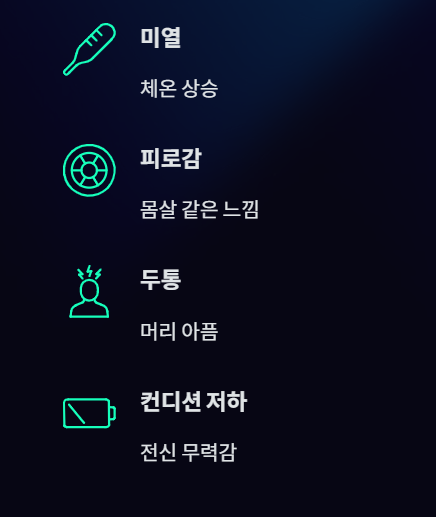 미열

체온 상승

피로감

몸살 같은 느낌

두통

머리 아픔

컨디션 저하

전신 무력감