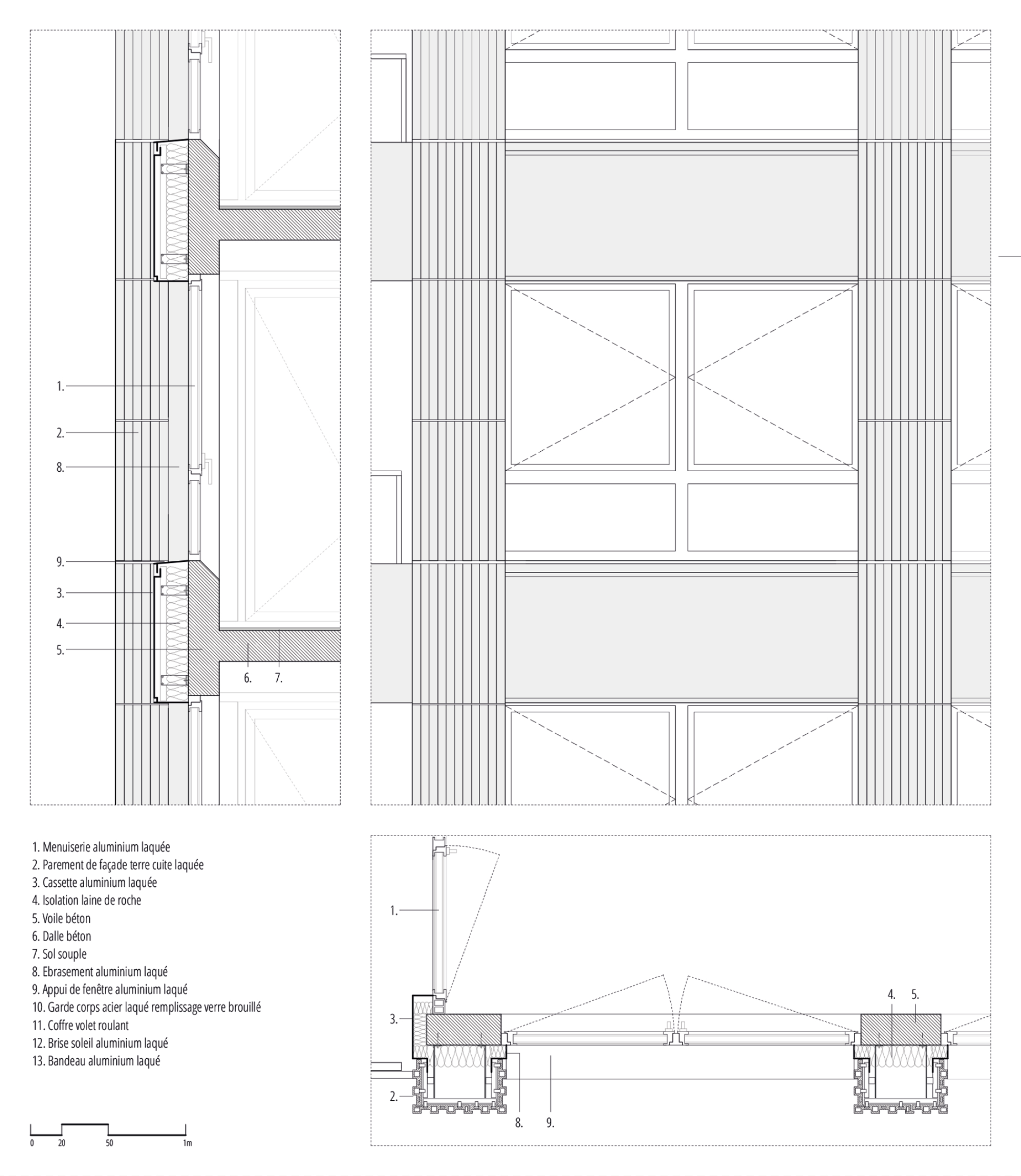 1.

2.

8.

9.

3.

4.

5.

6.

7.

1. Menuiserie aluminium laquée
2. Parement de façade terre cuite laquée
3. Cassette aluminium laquée
4. Isolation laine de roche
5. Voile béton
6. Dalle béton
7. Sol souple
8. Ebrasement aluminium laqué
9. Appui de fenêtre aluminium laqué
10. Garde corps acier laqué remplissage verre brouillé
11. Coffre volet roulant
12. Brise soleil aluminium laqué
13. Bandeau aluminium laqué

0 20 50 1m

1.

3.

2.

8.

9.

4.

5.