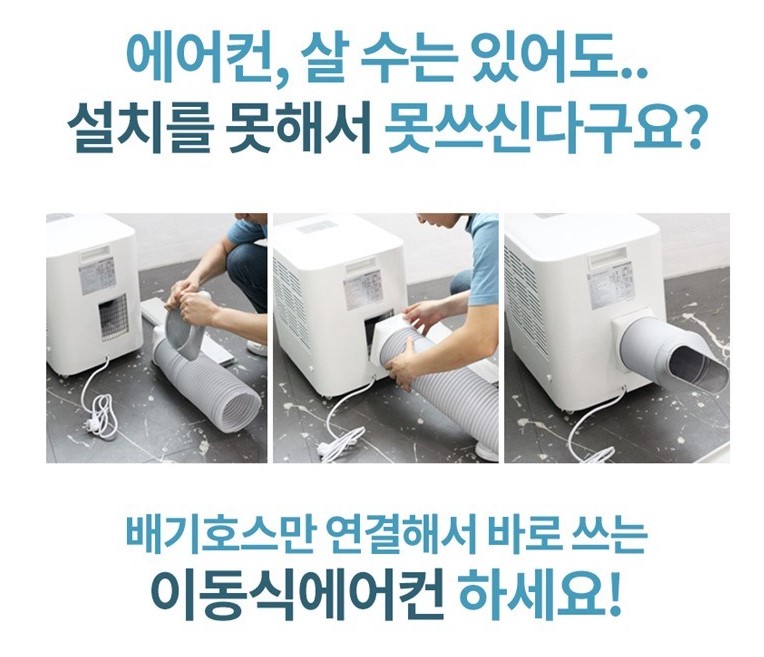 에어컨, 살 수는 있어도..
설치를 못해서 못쓰신다구요?

배기호스만 연결해서 바로 쓰는
이동식에어컨 하세요!