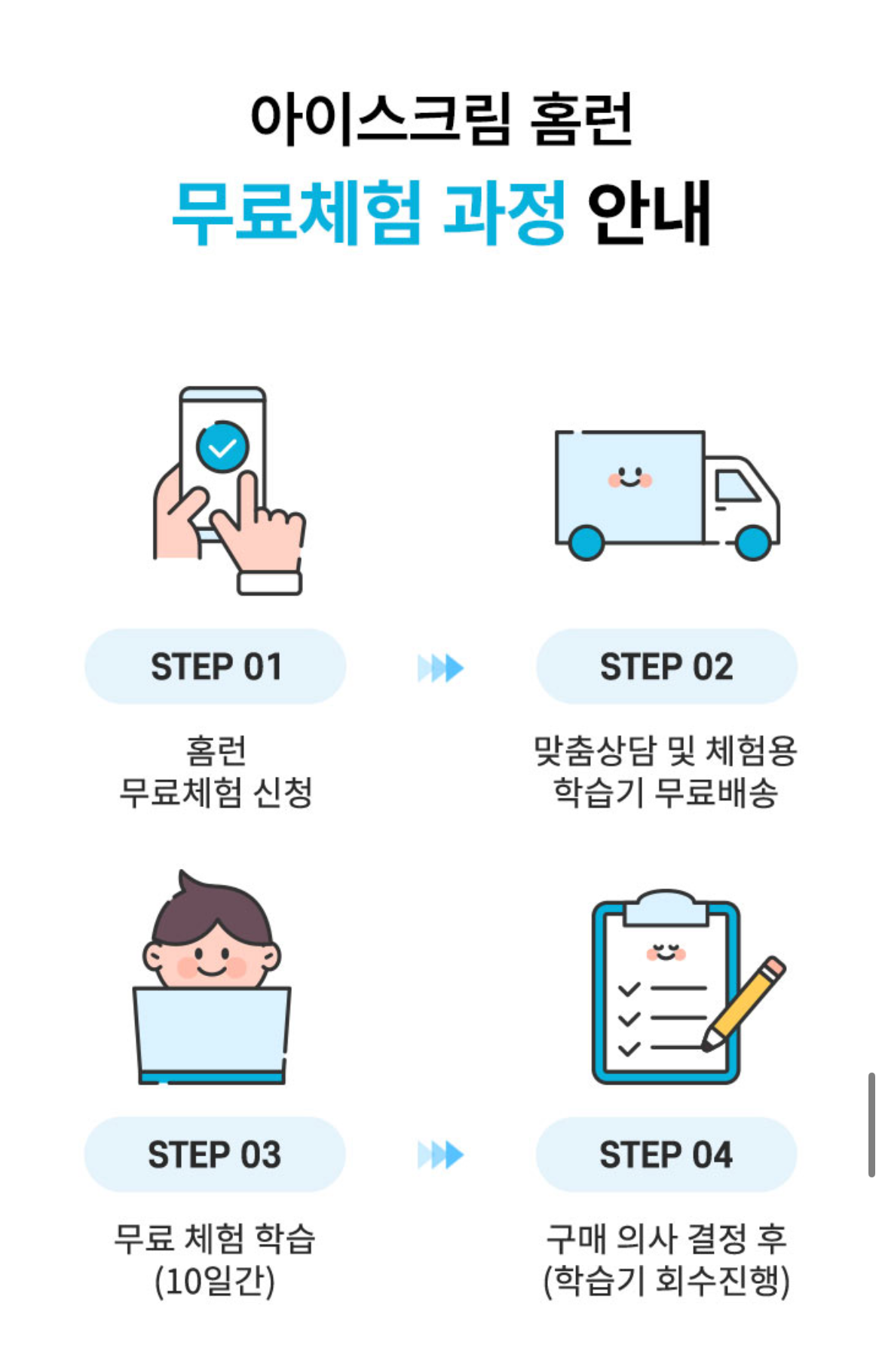 아이스크림 홈런
무료체험 과정 안내

STEP 01

홈런
무료체험 신청

STEP 02

맞춤상담 및 체험용
학습기 무료배송

STEP 03

무료 체험 학습
(10일간)

STEP 04

구매 의사 결정 후
(학습기 회수진행)