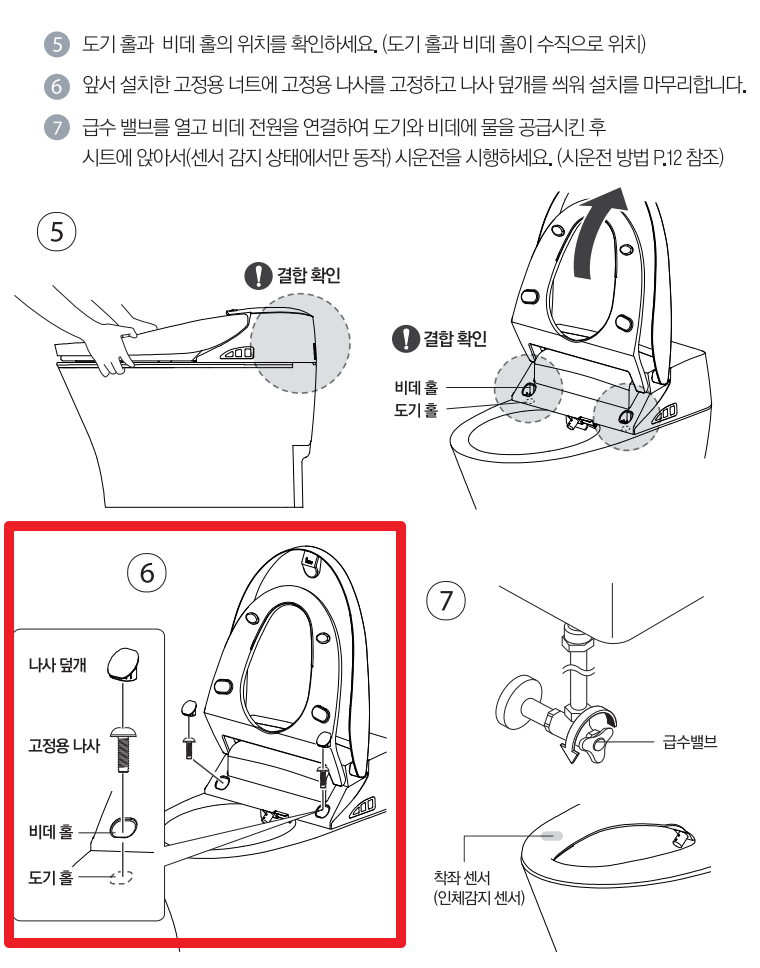 5 도기 홀과 비데 홀의 위치를 확인하세요. (도기 홀과 비데 홀이 수직으로 위치)

6 앞서 설치한 고정용 너트에 고정용 나사를 고정하고 나사 덮개를 씌워 설치를 마무리합니다.

7 급수 밸브를 열고 비데 전원을 연결하여 도기와 비데에 물을 공급시킨 후 시트에 앉아서(센서 감지 상태에서만 동작) 시운전을 시행하세요. (시운전 방법 P.12 참조)

5

결합 확인

결합 확인

비데 홀

도기 홀

6

나사 덮개

고정용 나사

비데 홀

도기 홀

7

급수밸브

착좌 센서
(인체감지 센서)