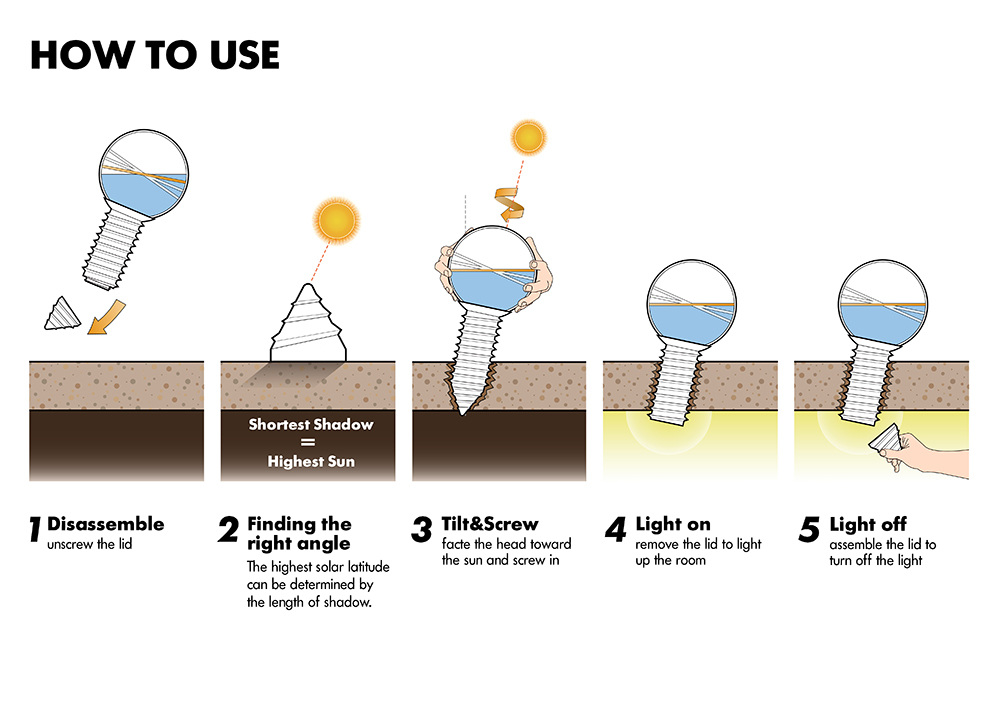 HOW TO USE

Shortest Shadow
=
Highest Sun

1 Disassemble
unscrew the lid

2 Finding the right angle
The highest solar latitude can be determined by the length of shadow.

3 Tilt&Screw
facte the head toward the sun and screw in

4 Light on
remove the lid to light up the room

5 Light off
assemble the lid to turn off the light