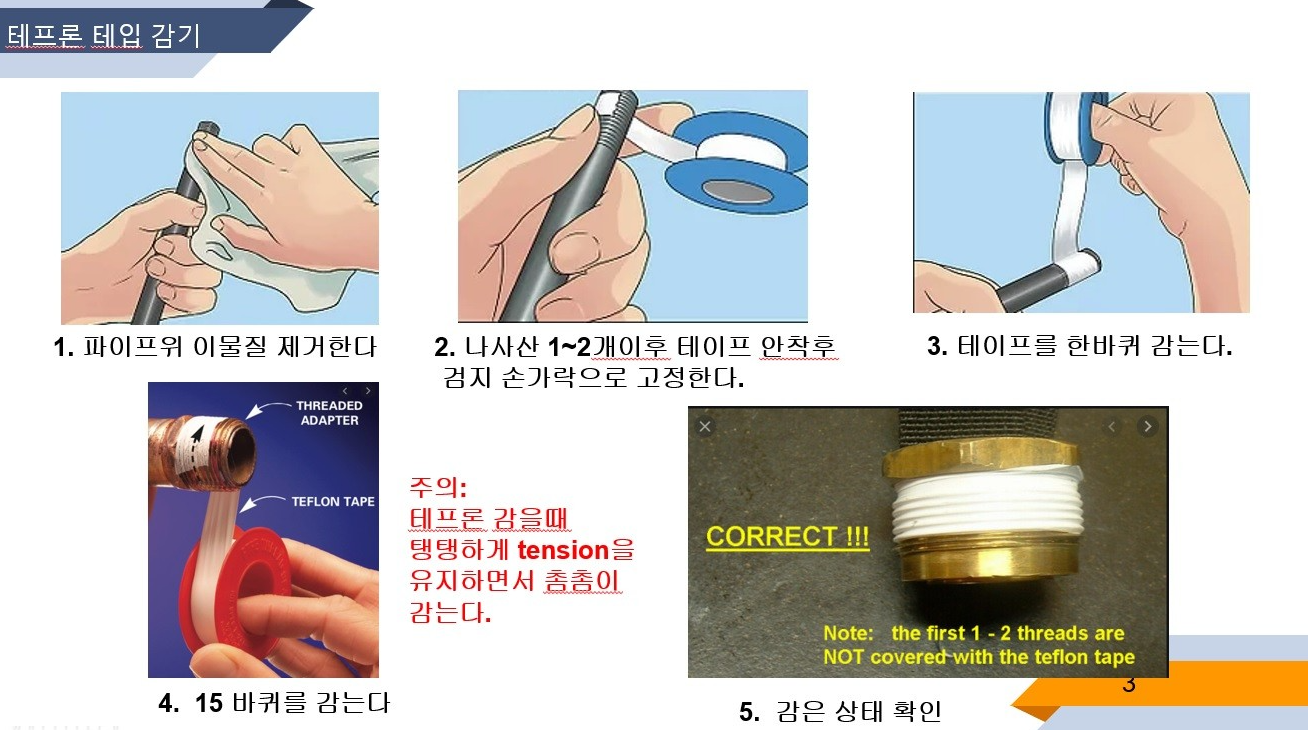 테프론 테입 감기

1. 파이프위 이물질 제거한다

2. 나사산 1~2개이후 테이프 안착후 검지 손가락으로 고정한다.

3. 테이프를 한바퀴 감는다.

THREADED ADAPTER

TEFLON TAPE

4. 15 바퀴를 감는다

주의:
테프론 감을때 탱탱하게 tension을 유지하면서 촘촘이 감는다.

CORRECT !!!

Note: the first 1 - 2 threads are NOT covered with the teflon tape

5. 감은 상태 확인

3