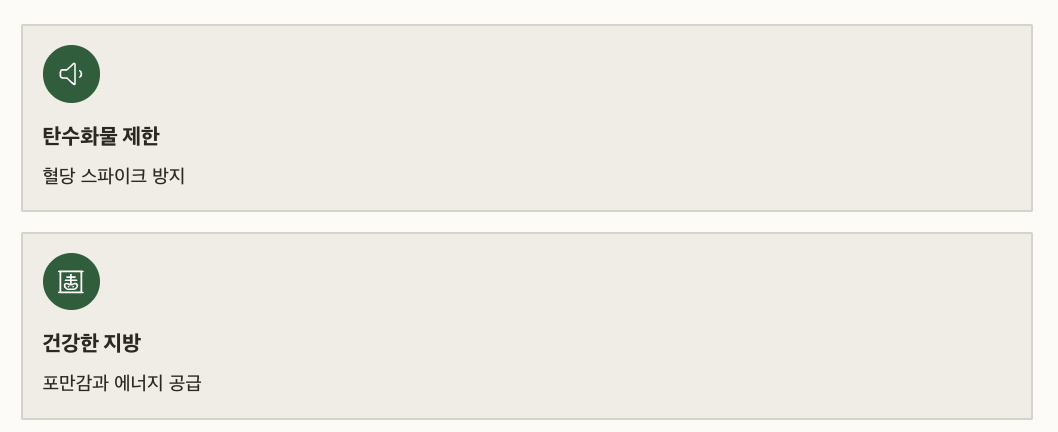 탄수화물 제한

혈당 스파이크 방지

건강한 지방

포만감과 에너지 공급