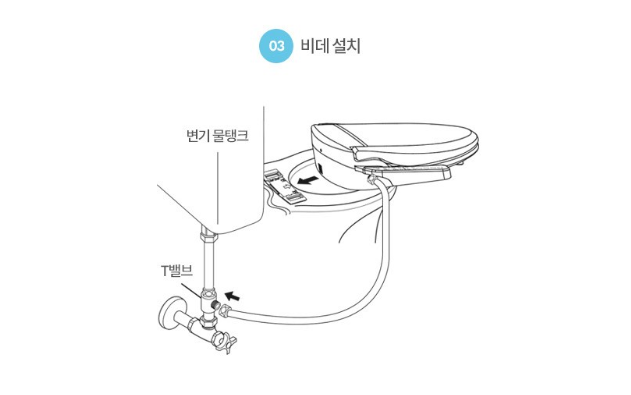 03 비데 설치

변기 물탱크

T밸브