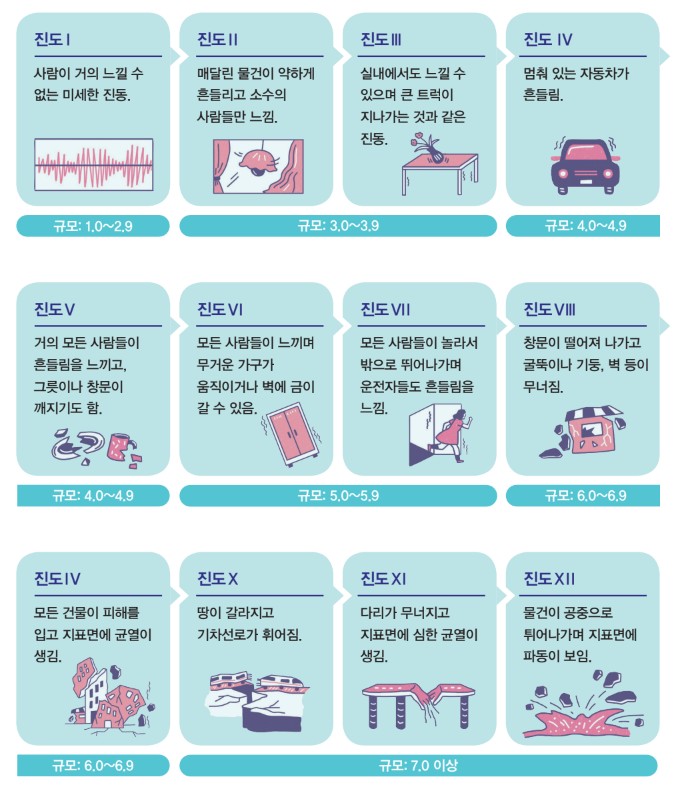 진도 I
사람이 거의 느낄 수 없는 미세한 진동.

진도 II
매달린 물건이 약하게 흔들리고 소수의 사람들만 느낌.

진도 III
실내에서도 느낄 수 있으며 큰 트럭이 지나가는 것과 같은 진동.

진도 IV
멈춰 있는 자동차가 흔들림.

규모: 1.0~2.9

규모: 3.0~3.9

규모: 4.0~4.9

진도 V
거의 모든 사람들이 흔들림을 느끼고, 그릇이나 창문이 깨지기도 함.

진도 VI
모든 사람들이 느끼며 무거운 가구가 움직이거나 벽에 금이 갈 수 있음.

진도 VII
모든 사람들이 놀라서 밖으로 뛰어나가며 운전자들도 흔들림을 느낌.

진도 VIII
창문이 떨어져 나가고 굴뚝이나 기둥, 벽 등이 무너짐.

규모: 4.0~4.9

규모: 5.0~5.9

규모: 6.0~6.9

진도 IV
모든 건물이 피해를 입고 지표면에 균열이 생김.

진도 X
땅이 갈라지고 기차선로가 휘어짐.

진도 XI
다리가 무너지고 지표면에 심한 균열이 생김.

진도 XII
물건이 공중으로 튀어나가며 지표면에 파동이 보임.

규모: 6.0~6.9

규모: 7.0 이상