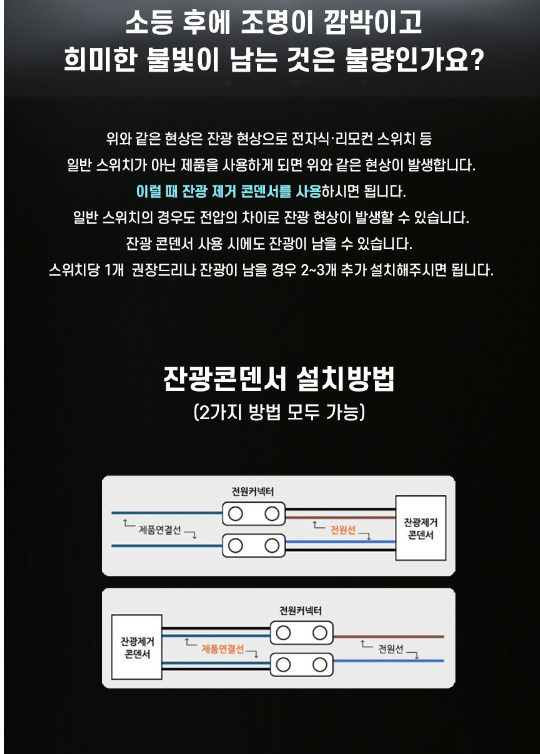 소등 후에 조명이 깜박이고
희미한 불빛이 남는 것은 불량인가요?

위와 같은 현상은 잔광 현상으로 전자식·리모컨 스위치 등
일반 스위치가 아닌 제품을 사용하게 되면 위와 같은 현상이 발생합니다.
이럴 때 잔광 제거 콘덴서를 사용하시면 됩니다.
일반 스위치의 경우도 전압의 차이로 잔광 현상이 발생할 수 있습니다.
잔광 콘덴서 사용 시에도 잔광이 남을 수 있습니다.
스위치당 1개 권장드리나 잔광이 남을 경우 2~3개 추가 설치해주시면 됩니다.

잔광콘덴서 설치방법
(2가지 방법 모두 가능)

전원커넥터
제품연결선
전원선
잔광제거 콘덴서

전원커넥터
잔광제거 콘덴서
제품연결선
전원선