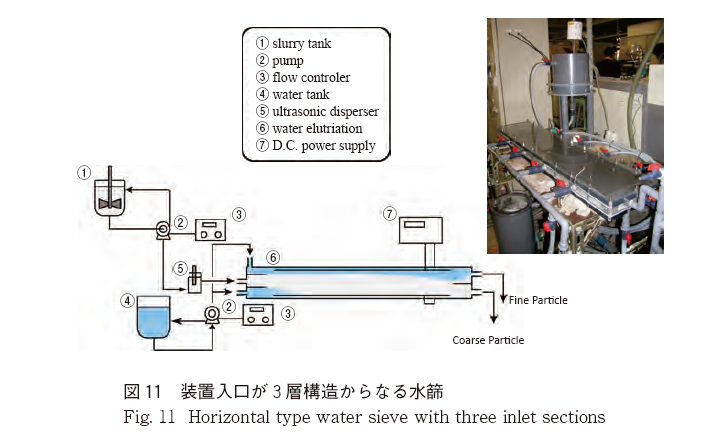 ① slurry tank
② pump
③ flow controler
④ water tank
⑤ ultrasonic disperser
⑥ water elutriation
⑦ D.C. power supply

①
②
③
⑦
⑤
⑥
④
②
③
Fine Particle
Coarse Particle

図 11　装置入口が 3 層構造からなる水篩
Fig. 11 Horizontal type water sieve with three inlet sections