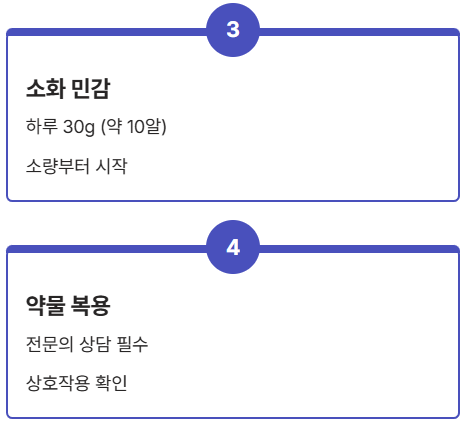 3

소화 민감

하루 30g (약 10알)

소량부터 시작

4

약물 복용

전문의 상담 필수

상호작용 확인