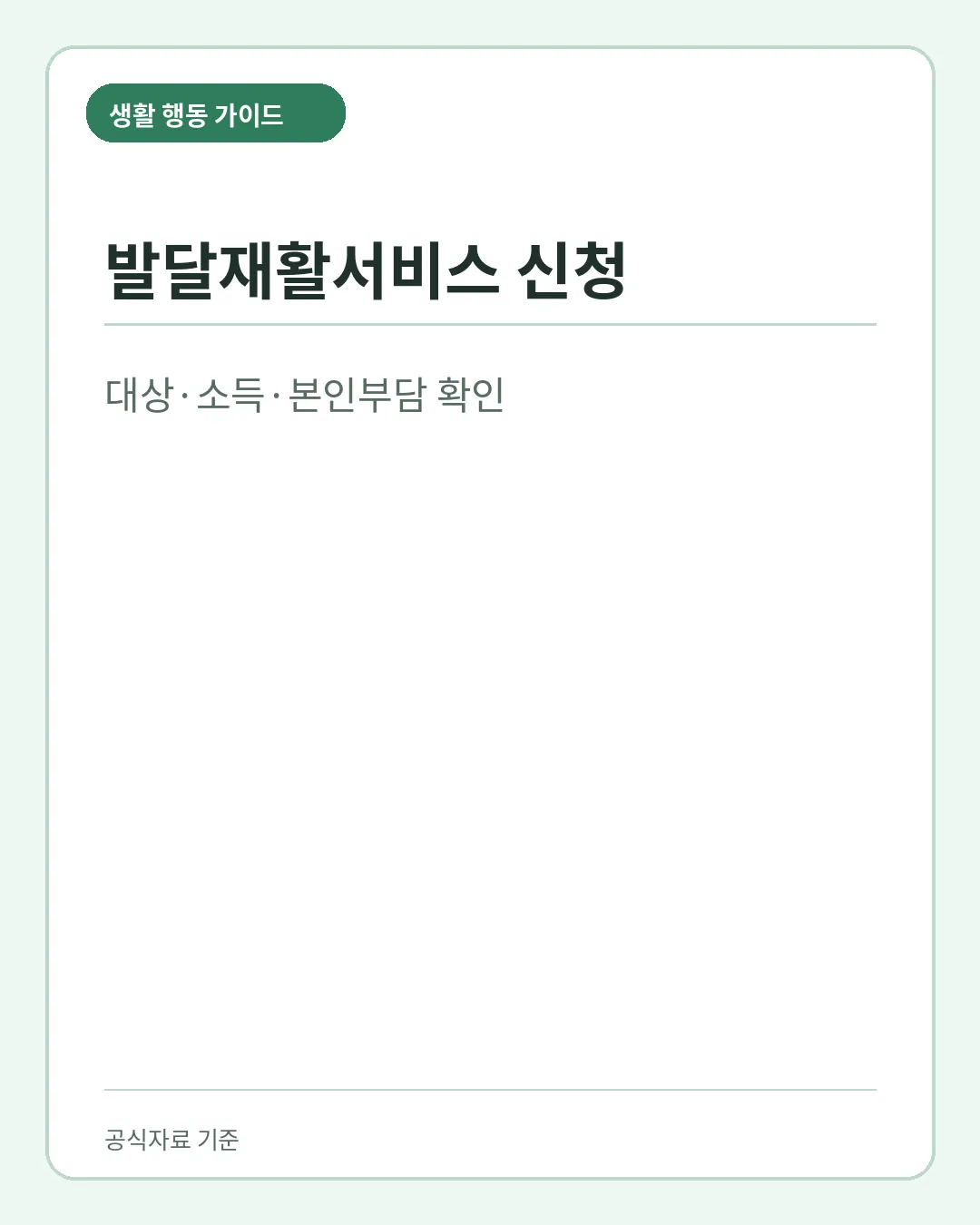 생활 행동 가이드

발달재활서비스 신청

대상·소득·본인부담 확인

공식자료 기준