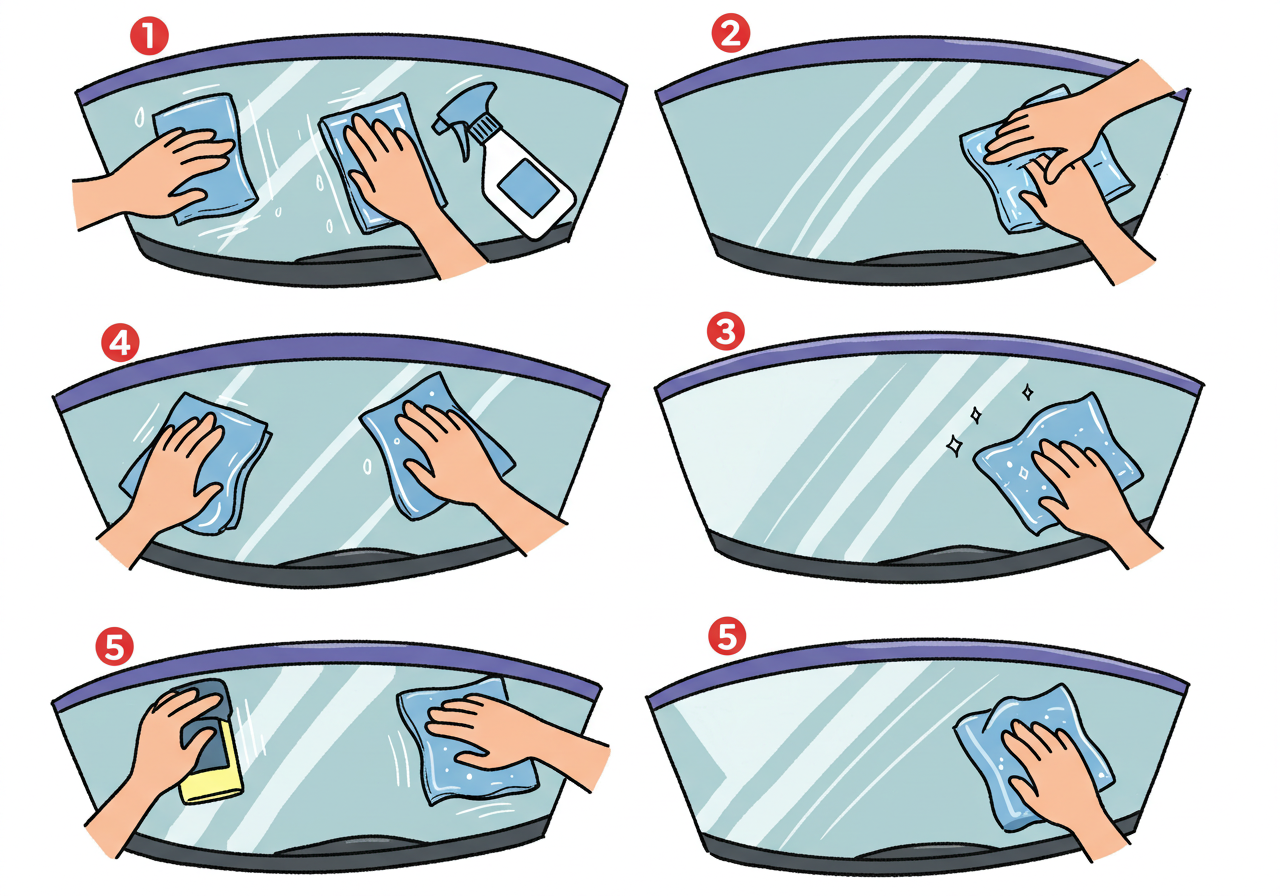 1

2

4

3

5

5