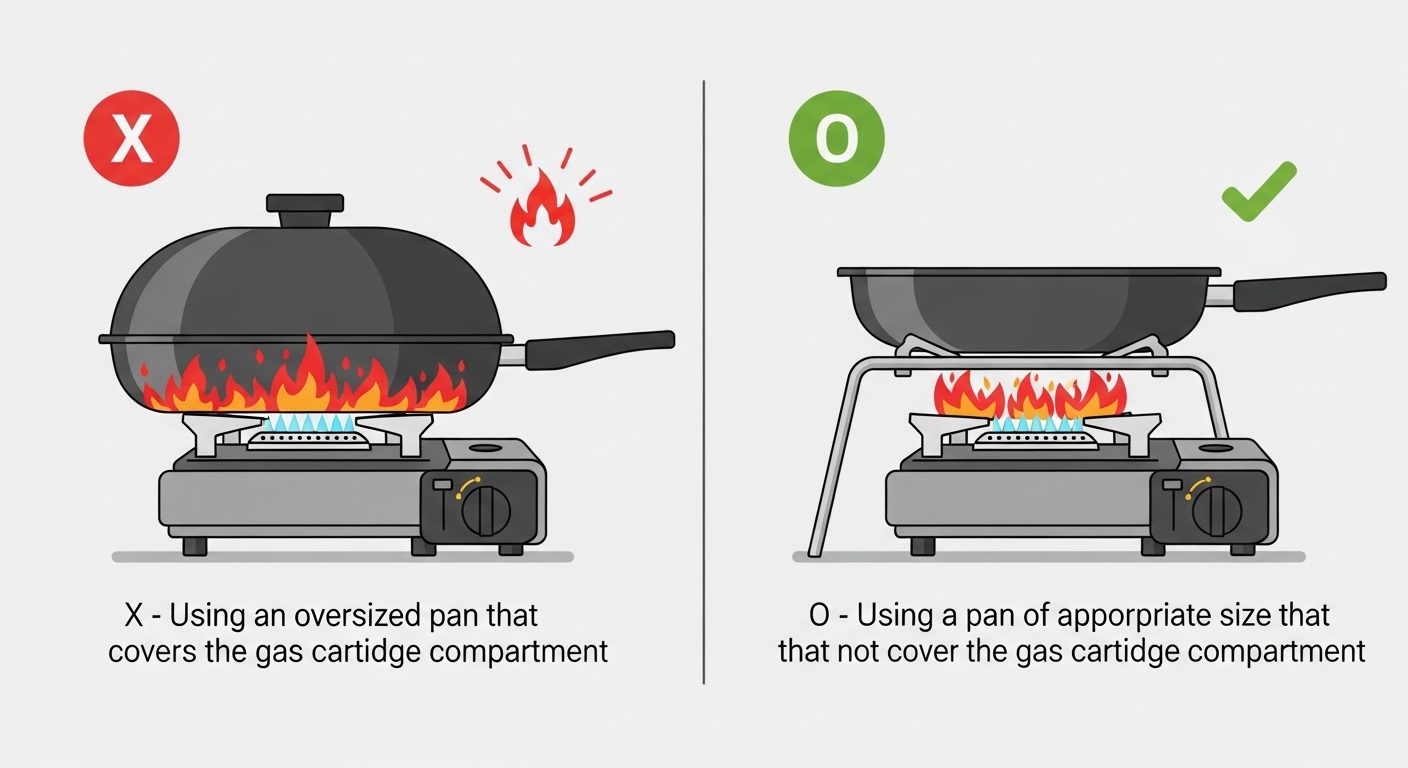 X

X - Using an oversized pan that covers the gas cartidge compartment

O

O - Using a pan of apporpriate size that that not cover the gas cartidge compartment