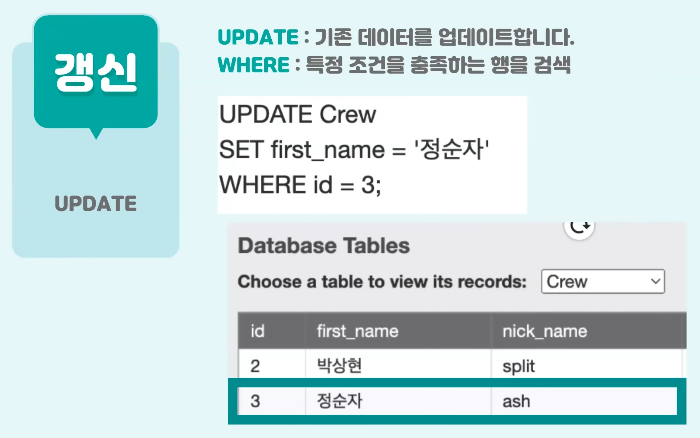 갱신

UPDATE

UPDATE : 기존 데이터를 업데이트합니다.
WHERE : 특정 조건을 충족하는 행을 검색

UPDATE Crew
SET first_name = '정순자'
WHERE id = 3;

Database Tables

Choose a table to view its records: Crew

| id | first_name | nick_name |
|---|---|---|
| 2 | 박상현 | split |
| 3 | 정순자 | ash |