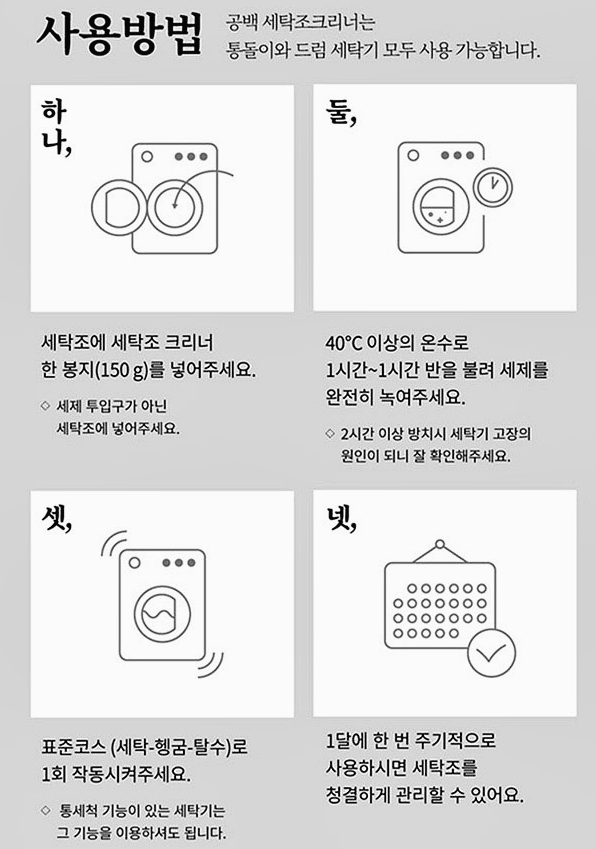 사용방법 공백 세탁조크리너는 통돌이와 드럼 세탁기 모두 사용 가능합니다.

하나,

세탁조에 세탁조 크리너 한 봉지(150 g)를 넣어주세요.

◇ 세제 투입구가 아닌 세탁조에 넣어주세요.

둘,

40°C 이상의 온수로 1시간~1시간 반을 불려 세제를 완전히 녹여주세요.

◇ 2시간 이상 방치시 세탁기 고장의 원인이 되니 잘 확인해주세요.

셋,

표준코스 (세탁-헹굼-탈수)로 1회 작동시켜주세요.

◇ 통세척 기능이 있는 세탁기는 그 기능을 이용하셔도 됩니다.

넷,

1달에 한 번 주기적으로 사용하시면 세탁조를 청결하게 관리할 수 있어요.