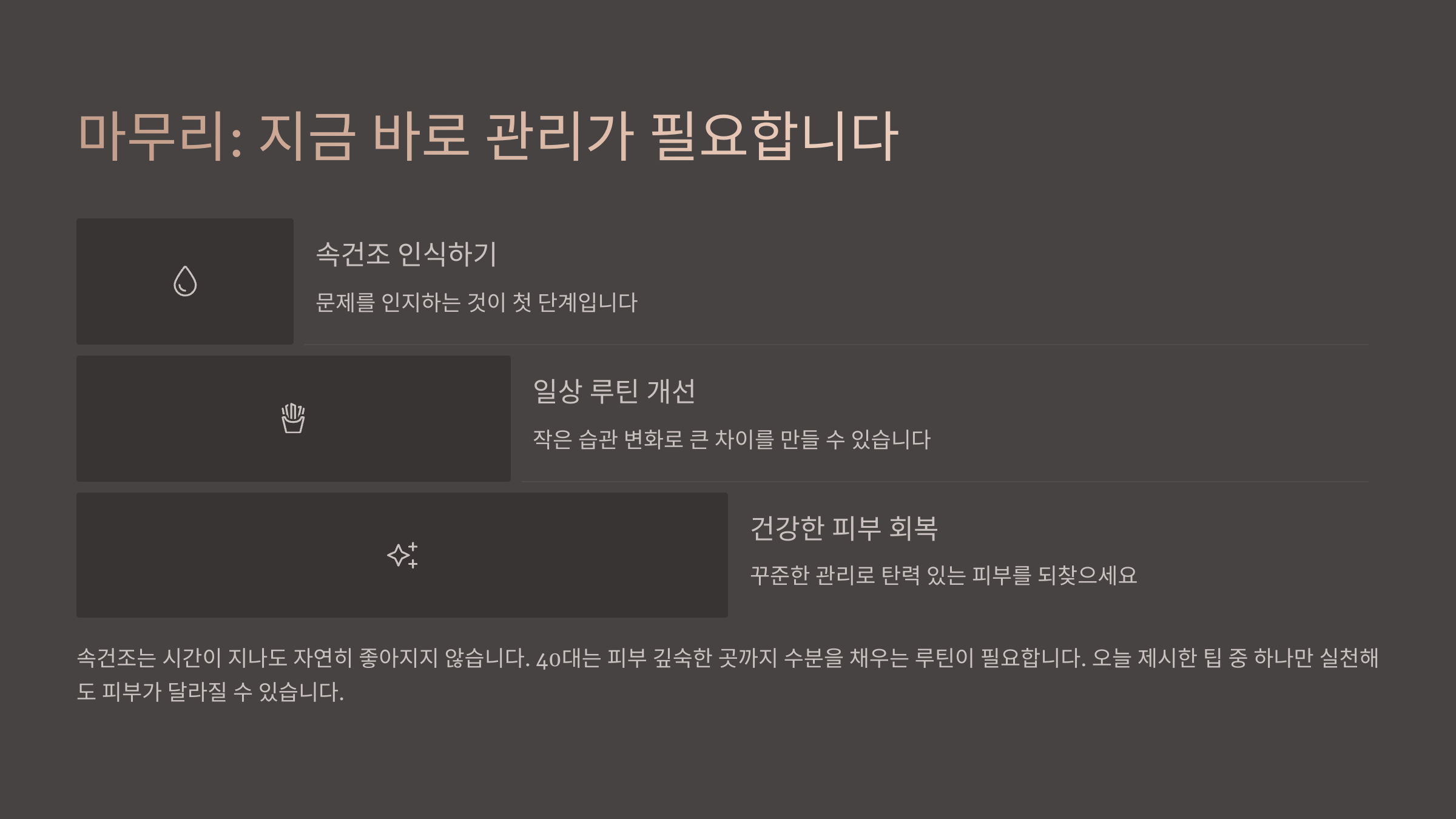 마무리: 지금 바로 관리가 필요합니다

속건조 인식하기

문제를 인지하는 것이 첫 단계입니다

일상 루틴 개선

작은 습관 변화로 큰 차이를 만들 수 있습니다

건강한 피부 회복

꾸준한 관리로 탄력 있는 피부를 되찾으세요

속건조는 시간이 지나도 자연히 좋아지지 않습니다. 40대는 피부 깊숙한 곳까지 수분을 채우는 루틴이 필요합니다. 오늘 제시한 팁 중 하나만 실천해도 피부가 달라질 수 있습니다.