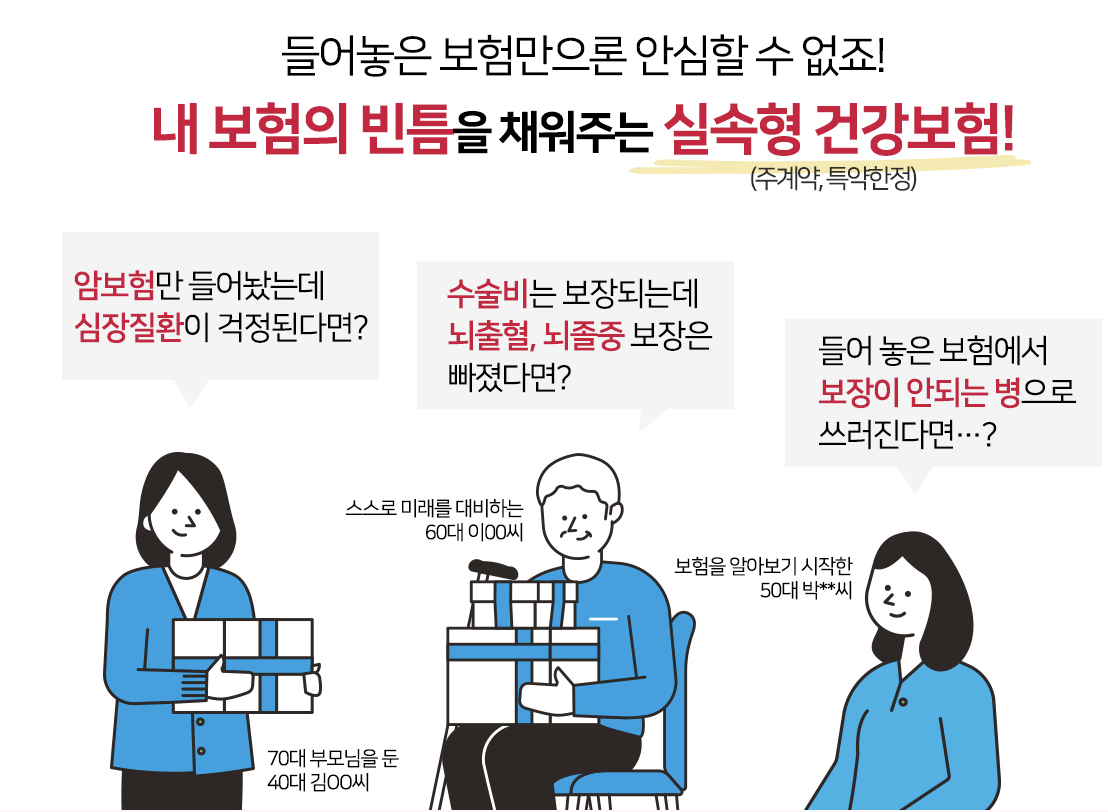 들어놓은 보험만으론 안심할 수 없죠!

내 보험의 빈틈을 채워주는 실속형 건강보험!

(주계약, 특약한정)

암보험만 들어놨는데 심장질환이 걱정된다면?

수술비는 보장되는데 뇌출혈, 뇌졸중 보장은 빠졌다면?

들어 놓은 보험에서 보장이 안되는 병으로 쓰러진다면…?

스스로 미래를 대비하는 60대 이OO씨

보험을 알아보기 시작한 50대 박**씨

70대 부모님을 둔 40대 김OO씨