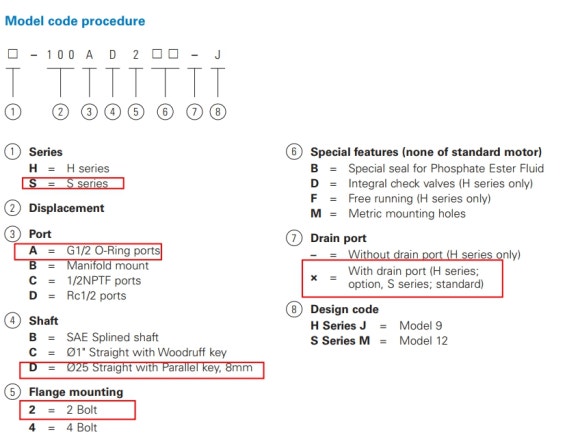 Model code procedure

□ – 100 A D 2 □□ – J

① ② ③ ④ ⑤ ⑥ ⑦ ⑧

① Series
H = H series
S = S series

② Displacement

③ Port
A = G1/2 O-Ring ports
B = Manifold mount
C = 1/2NPTF ports
D = Rc1/2 ports

④ Shaft
B = SAE Splined shaft
C = Ø1" Straight with Woodruff key
D = Ø25 Straight with Parallel key, 8mm

⑤ Flange mounting
2 = 2 Bolt
4 = 4 Bolt

⑥ Special features (none of standard motor)
B = Special seal for Phosphate Ester Fluid
D = Integral check valves (H series only)
F = Free running (H series only)
M = Metric mounting holes

⑦ Drain port
– = Without drain port (H series only)
× = With drain port (H series; option, S series; standard)

⑧ Design code
H Series J = Model 9
S Series M = Model 12