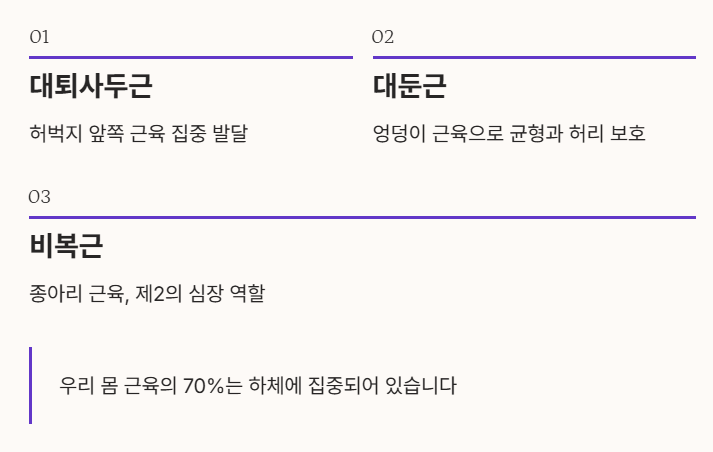 01

대퇴사두근

허벅지 앞쪽 근육 집중 발달

02

대둔근

엉덩이 근육으로 균형과 허리 보호

03

비복근

종아리 근육, 제2의 심장 역할

우리 몸 근육의 70%는 하체에 집중되어 있습니다