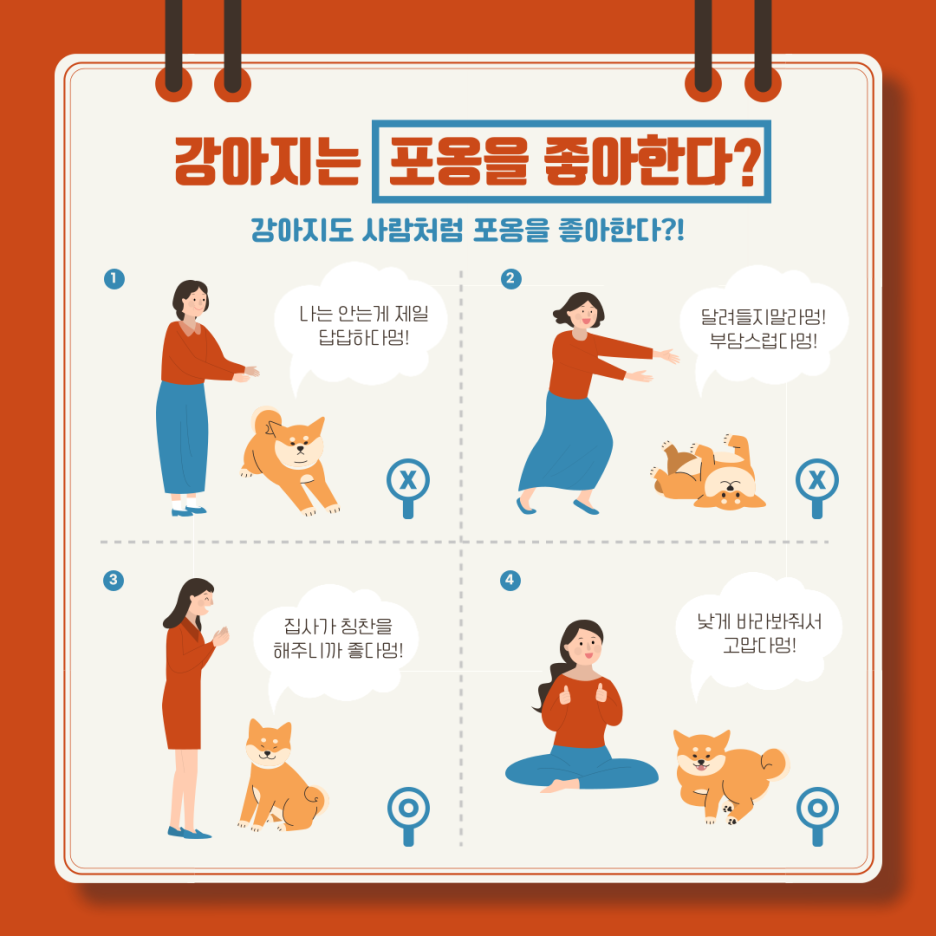 강아지는 포옹을 좋아한다?

강아지도 사람처럼 포옹을 좋아한다?!

1

나는 안는게 제일 답답하다멍!

X

2

달려들지말라멍! 부담스럽다멍!

X

3

집사가 칭찬을 해주니까 좋다멍!

O

4

낮게 바라봐줘서 고맙다멍!

O