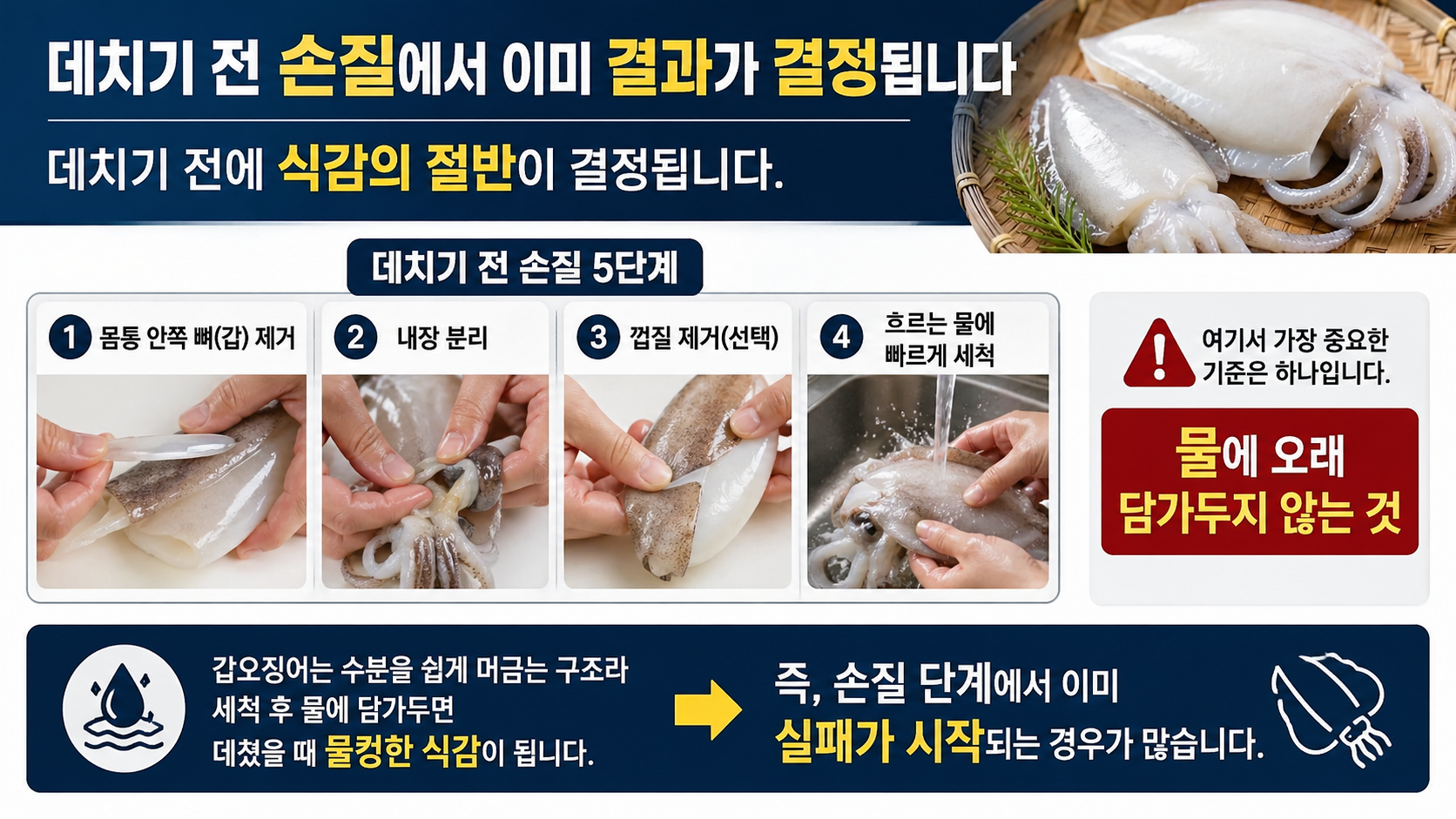 데치기 전 손질에서 이미 결과가 결정됩니다

데치기 전에 식감의 절반이 결정됩니다.

데치기 전 손질 5단계

1 몸통 안쪽 뼈(갑) 제거

2 내장 분리

3 껍질 제거(선택)

4 흐르는 물에 빠르게 세척

여기서 가장 중요한 기준은 하나입니다.

물에 오래 담가두지 않는 것

갑오징어는 수분을 쉽게 머금는 구조라 세척 후 물에 담가두면 데쳤을 때 물컹한 식감이 됩니다.

즉, 손질 단계에서 이미 실패가 시작되는 경우가 많습니다.