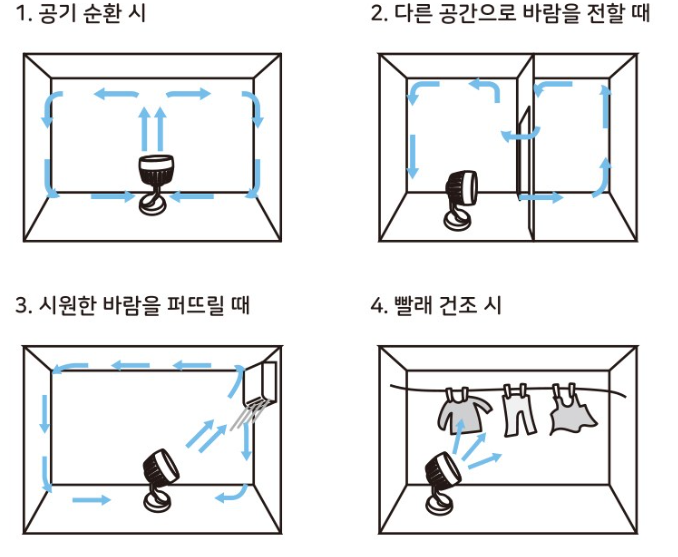 1. 공기 순환 시

2. 다른 공간으로 바람을 전할 때

3. 시원한 바람을 퍼뜨릴 때

4. 빨래 건조 시