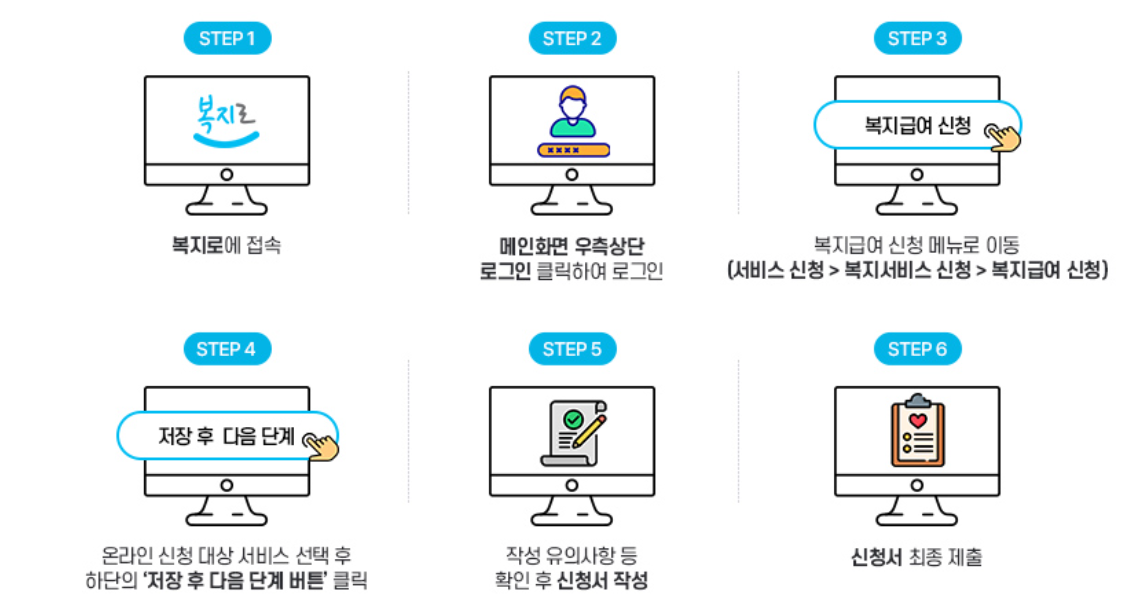 STEP 1

복지로

복지로에 접속

STEP 2

****

메인화면 우측상단 로그인 클릭하여 로그인

STEP 3

복지급여 신청

복지급여 신청 메뉴로 이동 (서비스 신청 > 복지서비스 신청 > 복지급여 신청)

STEP 4

저장 후 다음 단계

온라인 신청 대상 서비스 선택 후 하단의 '저장 후 다음 단계 버튼' 클릭

STEP 5

작성 유의사항 등 확인 후 신청서 작성

STEP 6

신청서 최종 제출