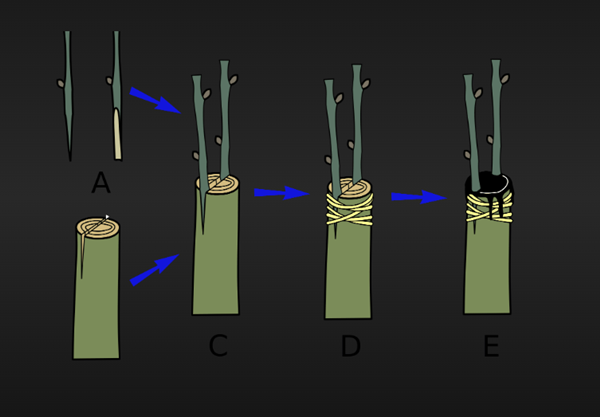 A

C

D

E