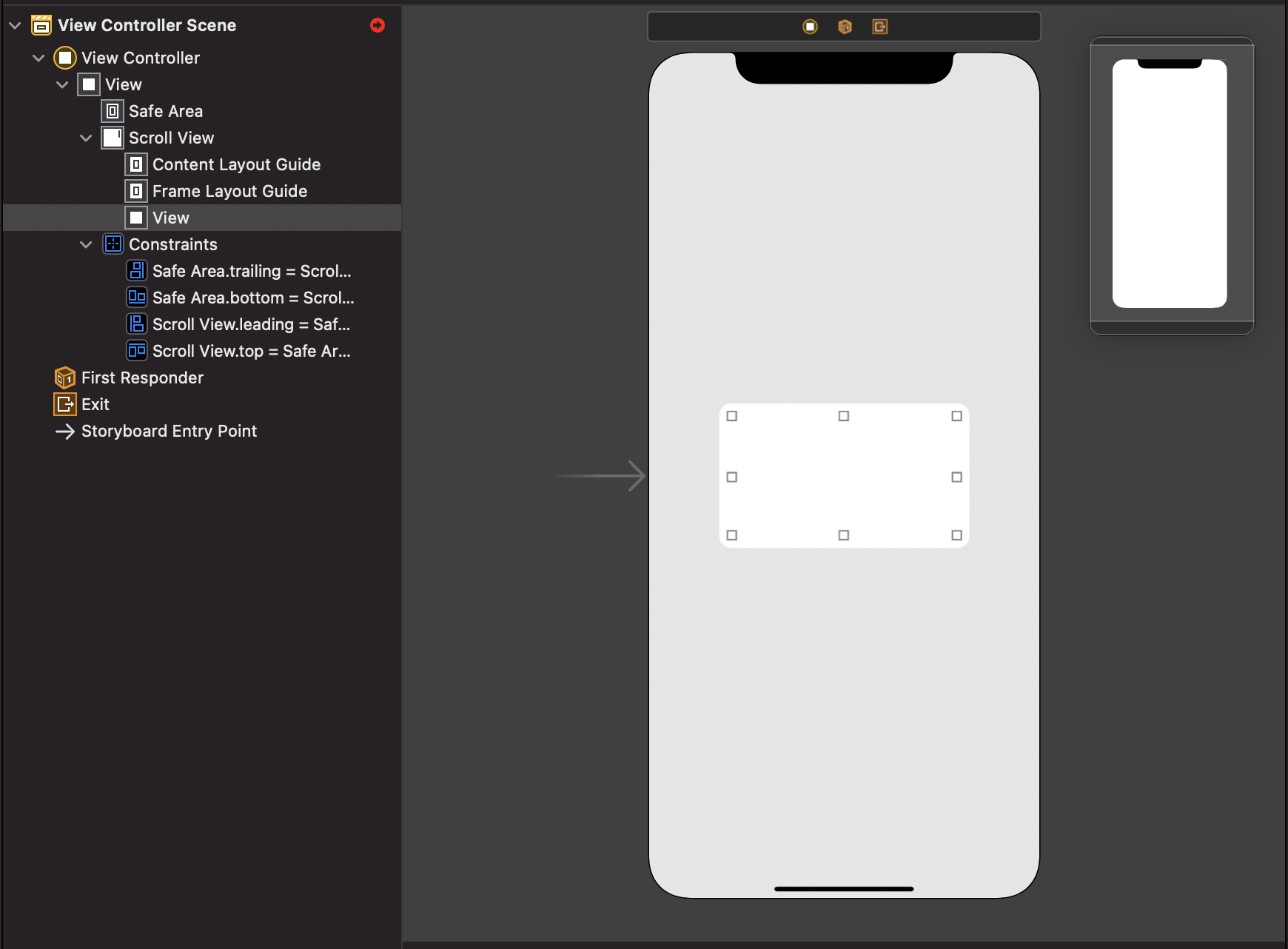 View Controller Scene
View Controller
View
Safe Area
Scroll View
Content Layout Guide
Frame Layout Guide
View
Constraints
Safe Area.trailing = Scrol...
Safe Area.bottom = Scrol...
Scroll View.leading = Saf...
Scroll View.top = Safe Ar...
First Responder
Exit
Storyboard Entry Point