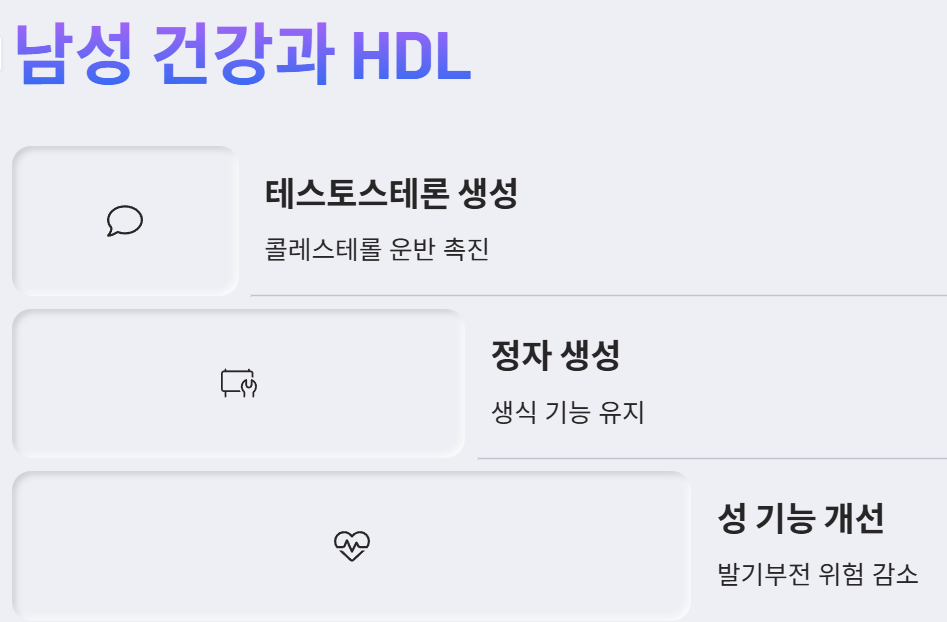 남성 건강과 HDL

테스토스테론 생성

콜레스테롤 운반 촉진

정자 생성

생식 기능 유지

성 기능 개선

발기부전 위험 감소