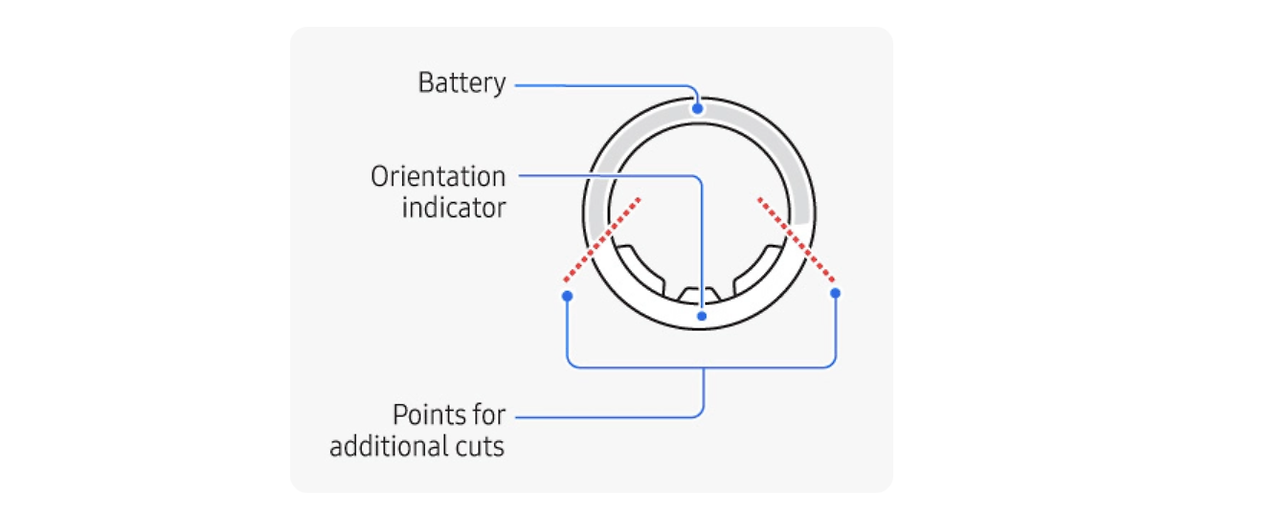 Battery

Orientation indicator

Points for additional cuts