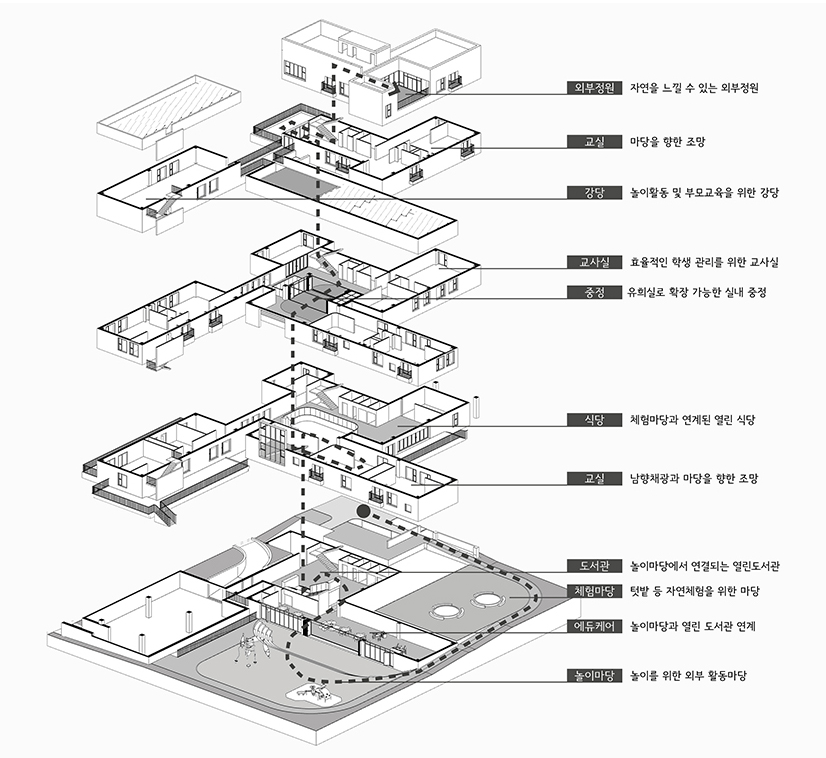 외부정원 자연을 느낄 수 있는 외부정원

교실 마당을 향한 조망

강당 놀이활동 및 부모교육을 위한 강당

교사실 효율적인 학생 관리를 위한 교사실

중정 유희실로 확장 가능한 실내 중정

식당 체험마당과 연계된 열린 식당

교실 남향채광과 마당을 향한 조망

도서관 놀이마당에서 연결되는 열린도서관

체험마당 텃밭 등 자연체험을 위한 마당

에듀케어 놀이마당과 열린 도서관 연계

놀이마당 놀이를 위한 외부 활동마당