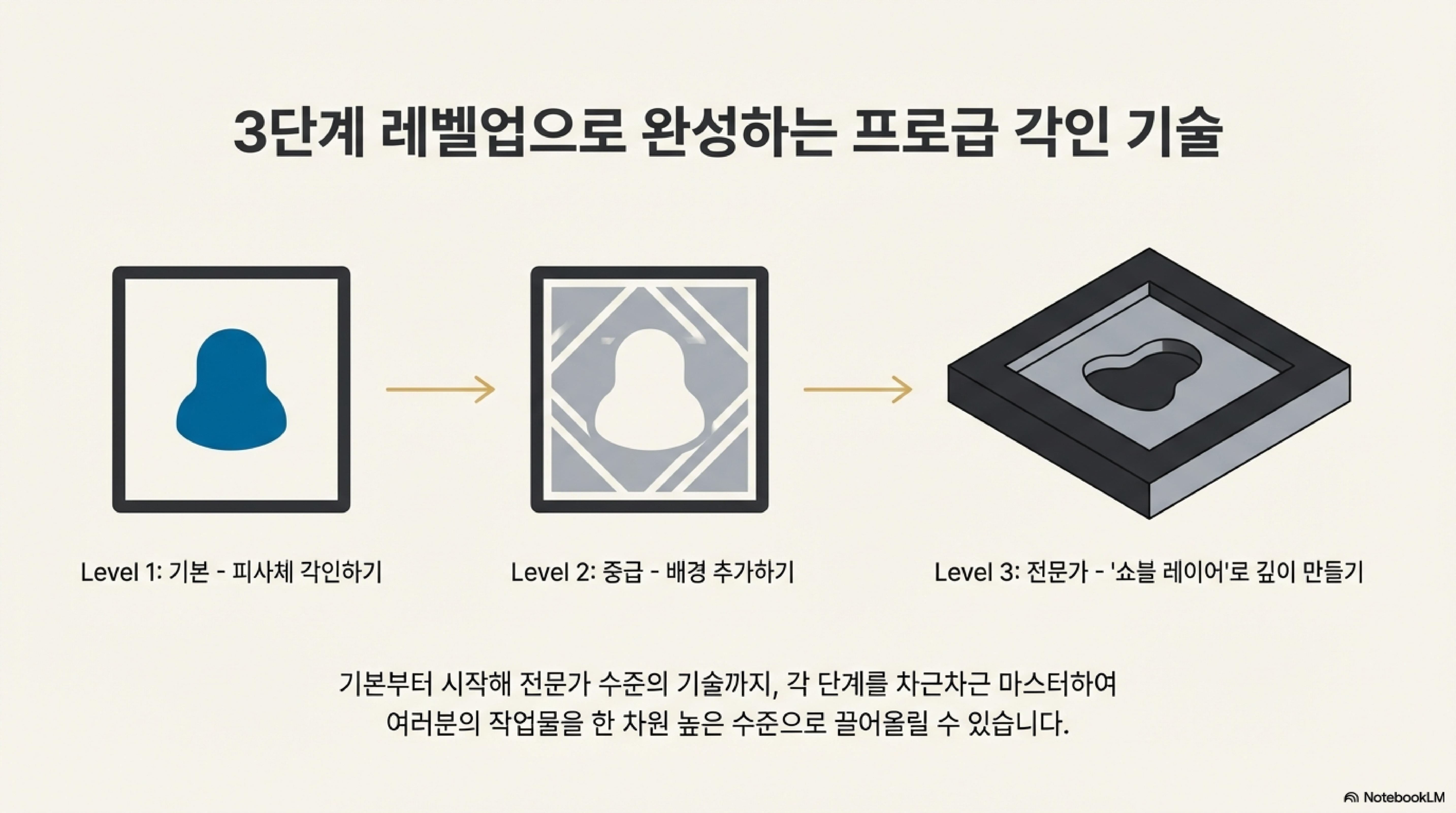 3단계 레벨업으로 완성하는 프로급 각인 기술

Level 1: 기본 - 피사체 각인하기

Level 2: 중급 - 배경 추가하기

Level 3: 전문가 - '쇼블 레이어'로 깊이 만들기

기본부터 시작해 전문가 수준의 기술까지, 각 단계를 차근차근 마스터하여 여러분의 작업물을 한 차원 높은 수준으로 끌어올릴 수 있습니다.

NotebookLM