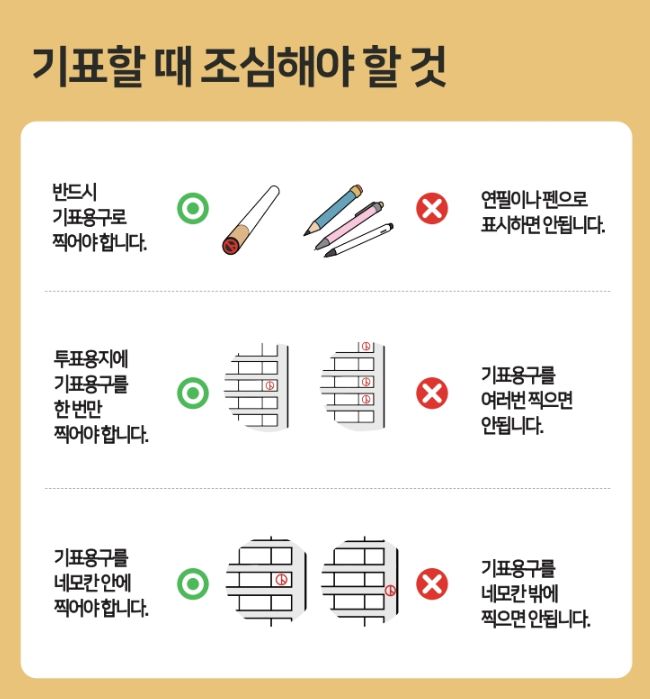 기표할 때 조심해야 할 것

반드시 기표용구로 찍어야 합니다.

연필이나 펜으로 표시하면 안됩니다.

투표용지에 기표용구를 한 번만 찍어야 합니다.

기표용구를 여러번 찍으면 안됩니다.

기표용구를 네모칸 안에 찍어야 합니다.

기표용구를 네모칸 밖에 찍으면 안됩니다.