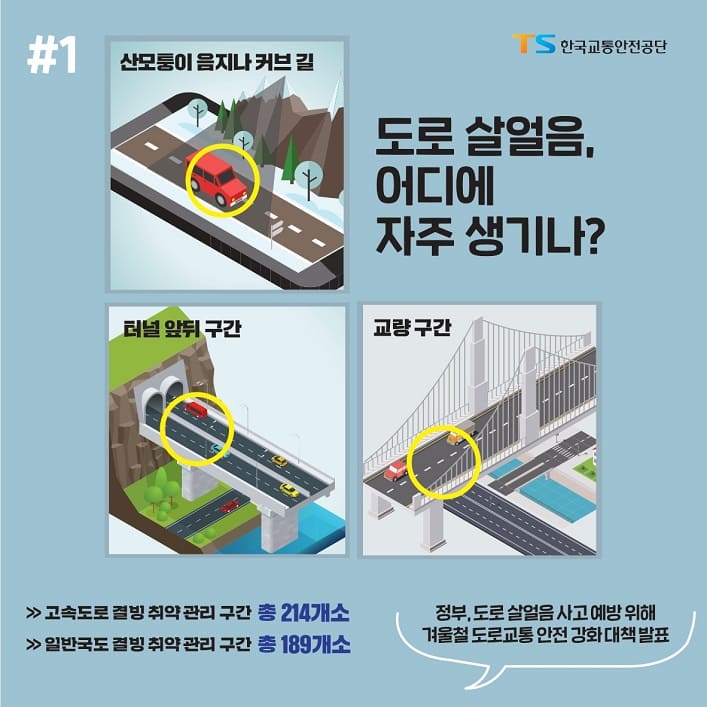 #1

TS 한국교통안전공단

산모퉁이 음지나 커브 길

도로 살얼음, 어디에 자주 생기나?

터널 앞뒤 구간

교량 구간

≫ 고속도로 결빙 취약 관리 구간 총 214개소
≫ 일반국도 결빙 취약 관리 구간 총 189개소

정부, 도로 살얼음 사고 예방 위해 겨울철 도로교통 안전 강화 대책 발표