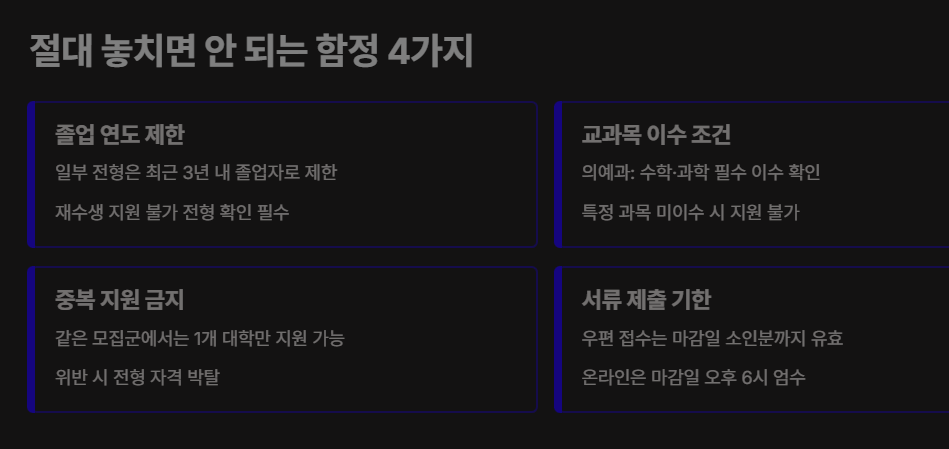 절대 놓치면 안 되는 함정 4가지

졸업 연도 제한

일부 전형은 최근 3년 내 졸업자로 제한

재수생 지원 불가 전형 확인 필수

교과목 이수 조건

의예과: 수학·과학 필수 이수 확인

특정 과목 미이수 시 지원 불가

중복 지원 금지

같은 모집군에서는 1개 대학만 지원 가능

위반 시 전형 자격 박탈

서류 제출 기한

우편 접수는 마감일 소인분까지 유효

온라인은 마감일 오후 6시 엄수