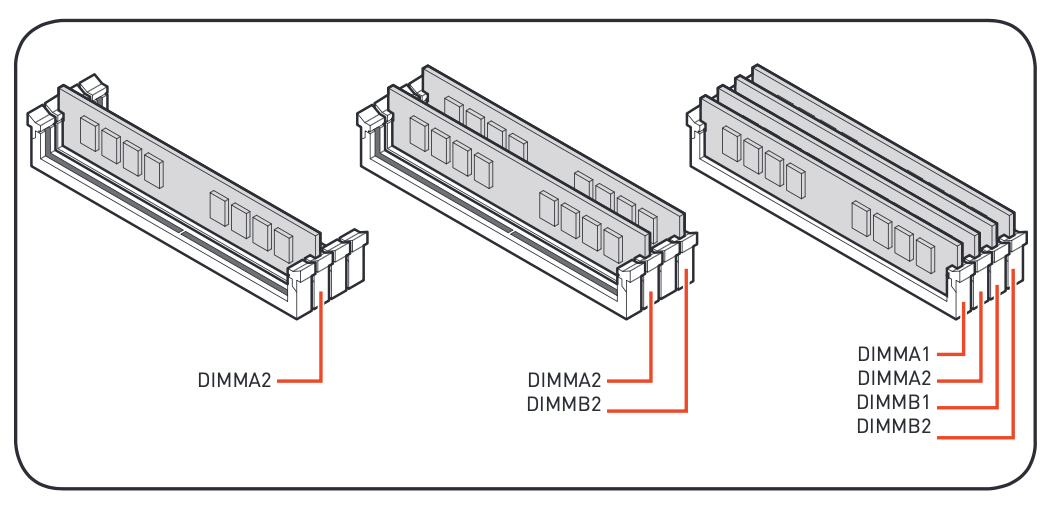 DIMMA2

DIMMA2
DIMMB2

DIMMA1
DIMMA2
DIMMB1
DIMMB2